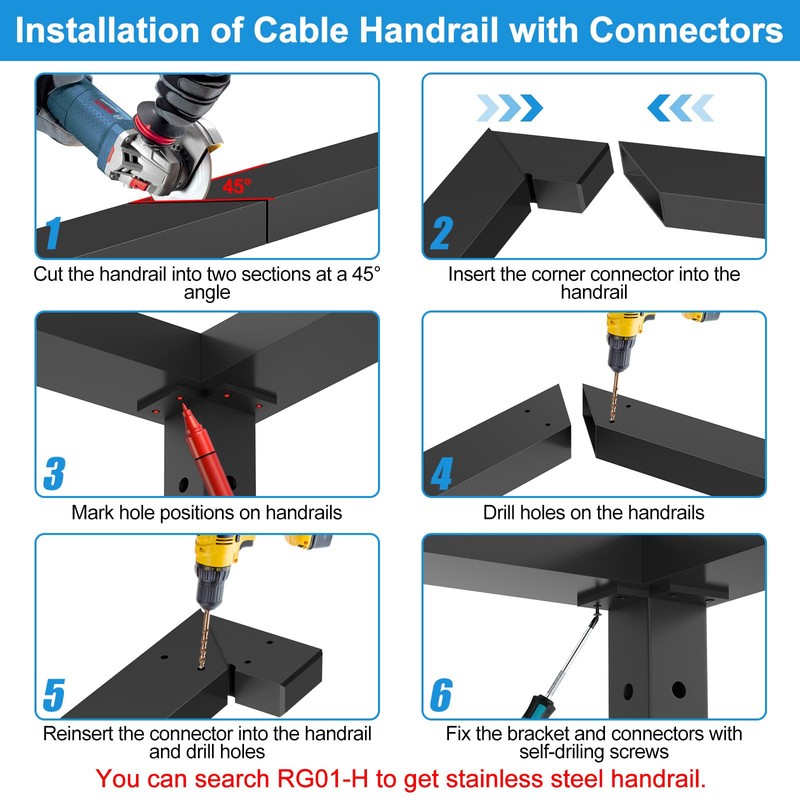 Installation of Cable Handrail with Connectors

45°

1

Cut the handrail into two sections at a 45° angle

2

Insert the corner connector into the handrail

3

Mark hole positions on handrails

4

Drill holes on the handrails

5

Reinsert the connector into the handrail and drill holes

6

Fix the bracket and connectors with self-driling screws

You can search RG01-H to get stainless steel handrail.