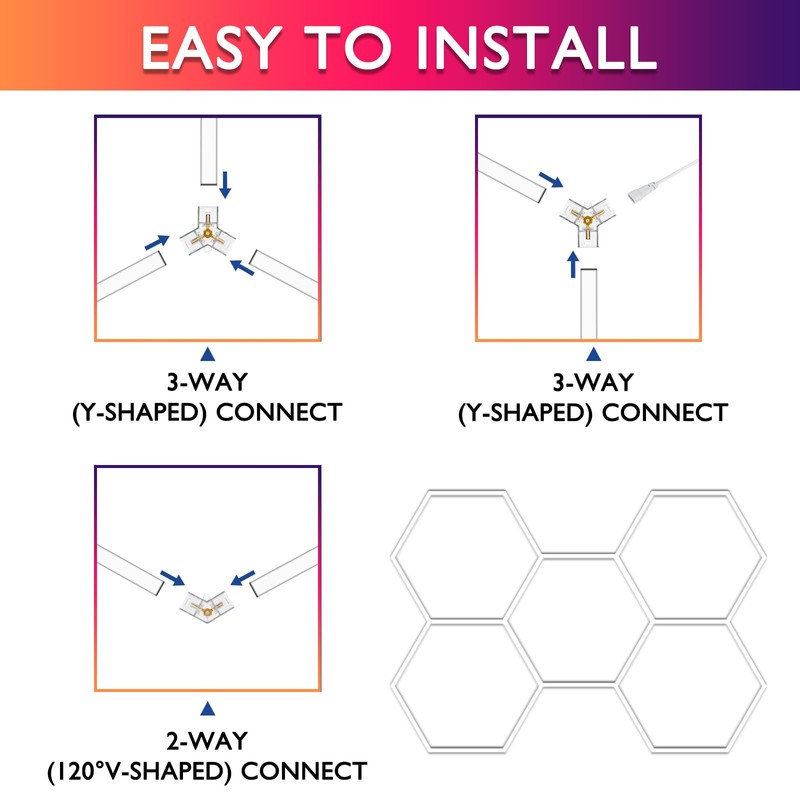 EASY TO INSTALL

3-WAY
(Y-SHAPED) CONNECT

3-WAY
(Y-SHAPED) CONNECT

2-WAY
(120°V-SHAPED) CONNECT