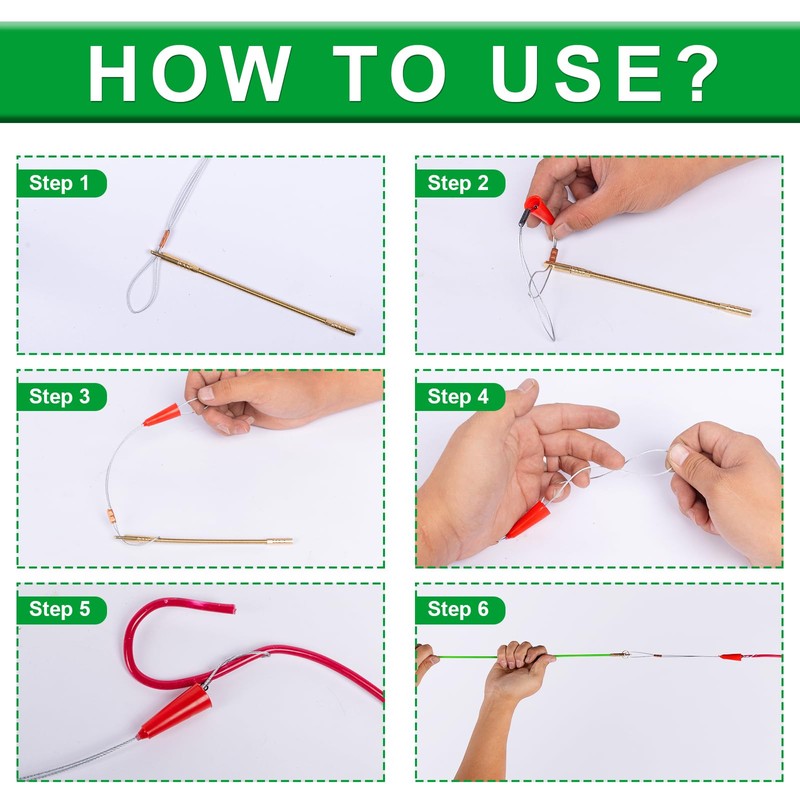 HOW TO USE?

Step 1

Step 2

Step 3

Step 4

Step 5

Step 6