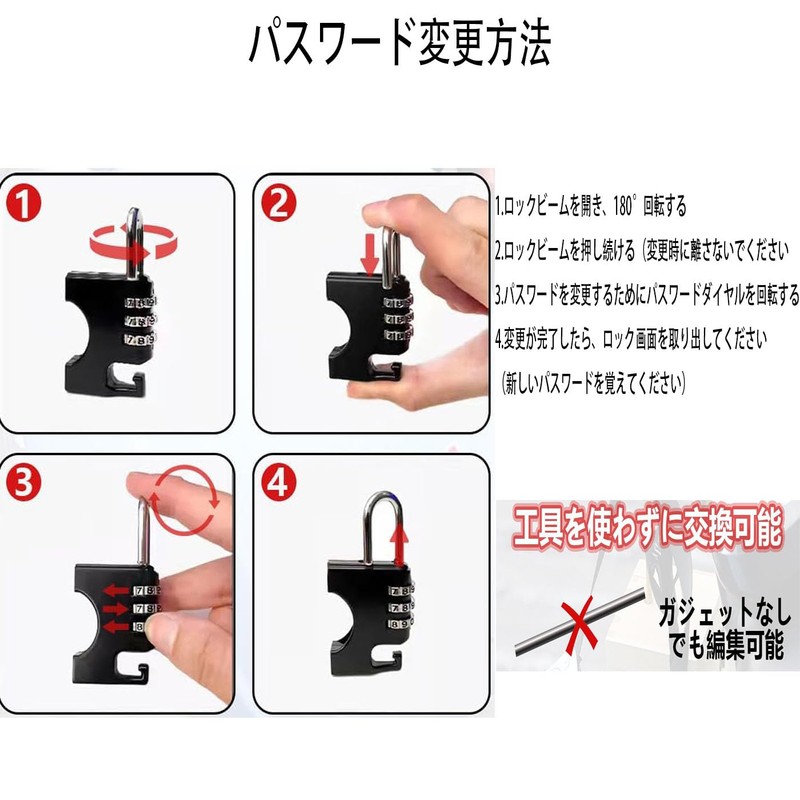 パスワード変更方法

1

2

3

4

1.ロックビームを開き、180°回転する

2.ロックビームを押し続ける（変更時に離さないでください

3.パスワードを変更するためにパスワードダイヤルを回転する

4.変更が完了したら、ロック画面を取り出してください

（新しいパスワードを覚えてください）

工具を使わずに交換可能

ガジェットなしでも編集可能