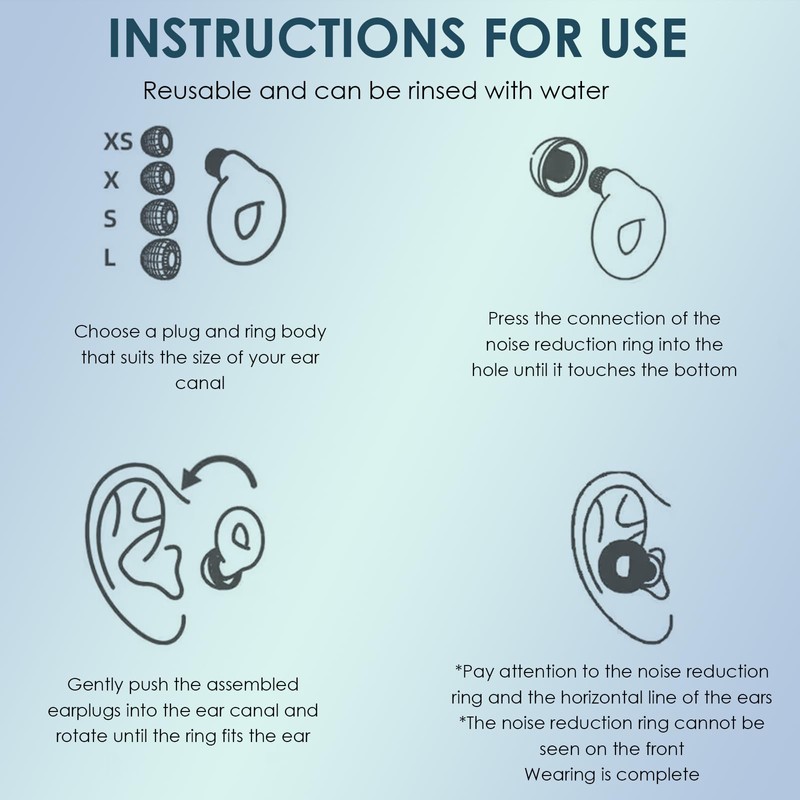 INSTRUCTIONS FOR USE

Reusable and can be rinsed with water

XS
X
S
L

Choose a plug and ring body that suits the size of your ear canal

Press the connection of the noise reduction ring into the hole until it touches the bottom

Gently push the assembled earplugs into the ear canal and rotate until the ring fits the ear

*Pay attention to the noise reduction ring and the horizontal line of the ears
*The noise reduction ring cannot be seen on the front
Wearing is complete