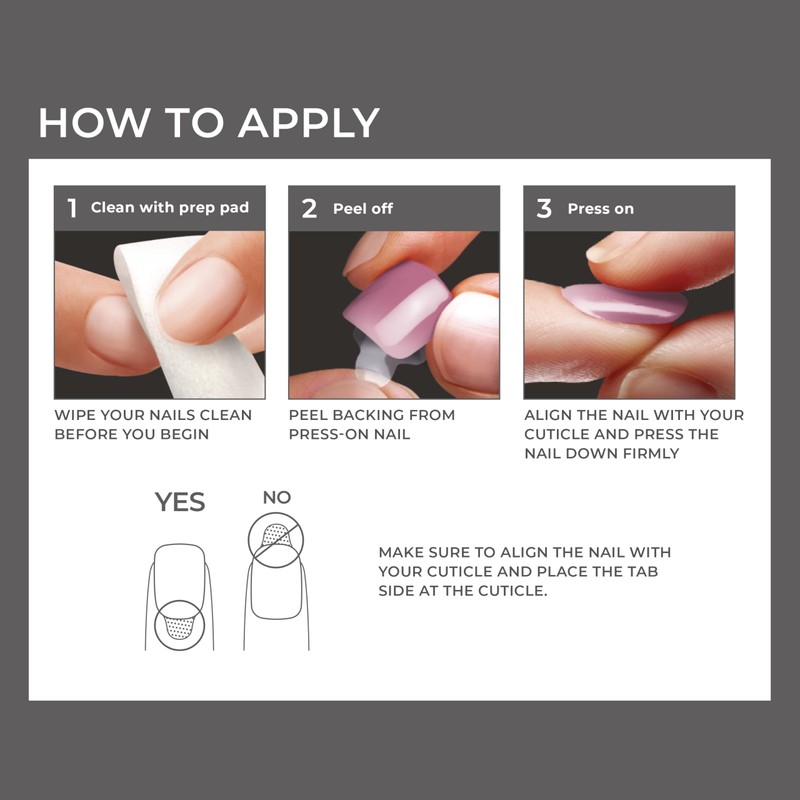 HOW TO APPLY

1 Clean with prep pad

WIPE YOUR NAILS CLEAN BEFORE YOU BEGIN

2 Peel off

PEEL BACKING FROM PRESS-ON NAIL

3 Press on

ALIGN THE NAIL WITH YOUR CUTICLE AND PRESS THE NAIL DOWN FIRMLY

YES

NO

MAKE SURE TO ALIGN THE NAIL WITH YOUR CUTICLE AND PLACE THE TAB SIDE AT THE CUTICLE.