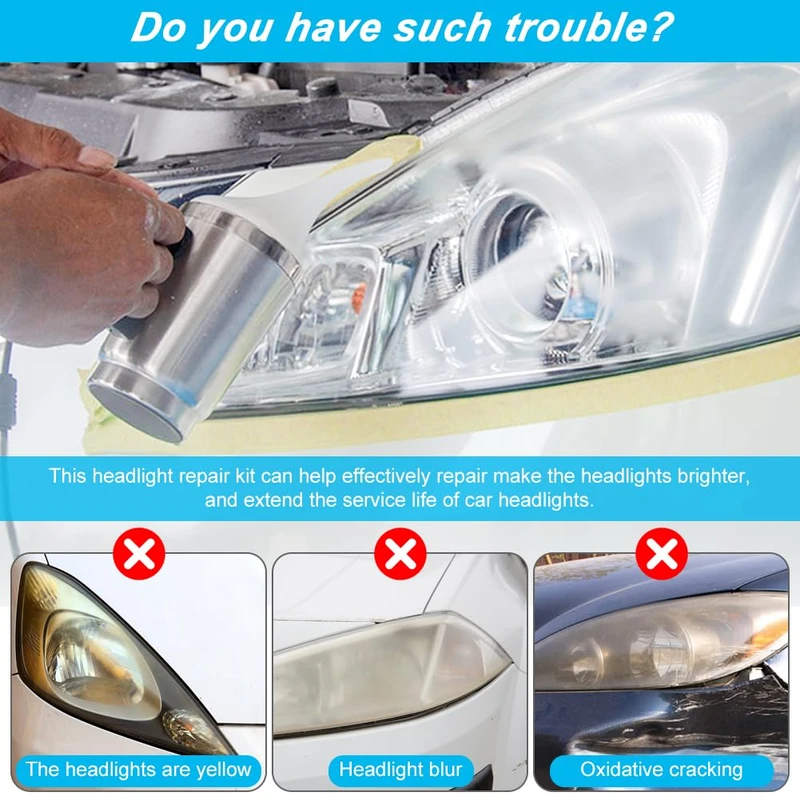 Do you have such trouble?

This headlight repair kit can help effectively repair make the headlights brighter, and extend the service life of car headlights.

The headlights are yellow

Headlight blur

Oxidative cracking