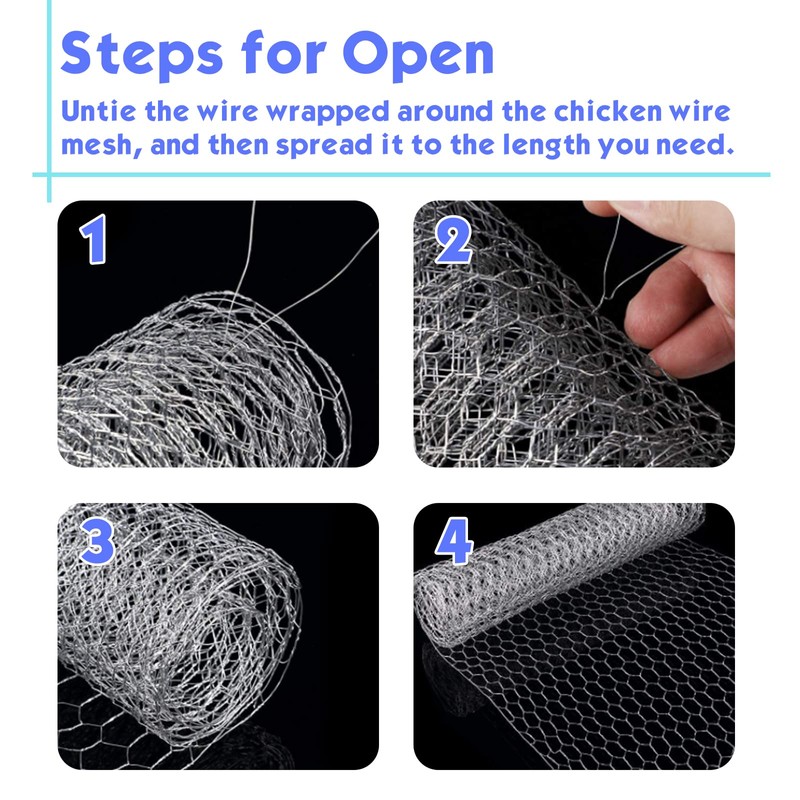 Steps for Open

Untie the wire wrapped around the chicken wire mesh, and then spread it to the length you need.

1

2

3

4