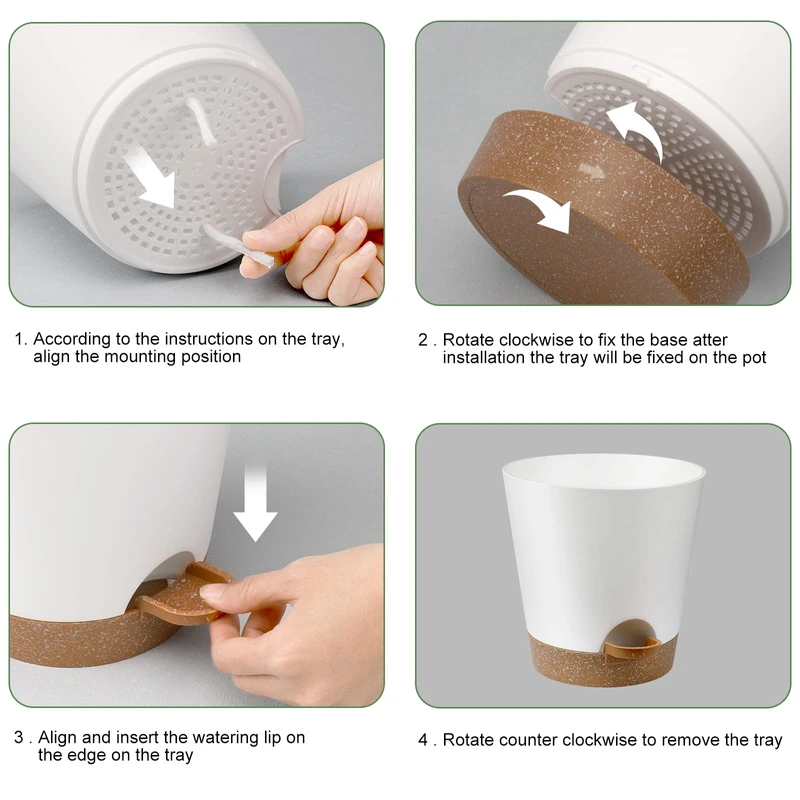 1. According to the instructions on the tray, align the mounting position

2 . Rotate clockwise to fix the base atter installation the tray will be fixed on the pot

3 . Align and insert the watering lip on the edge on the tray

4 . Rotate counter clockwise to remove the tray