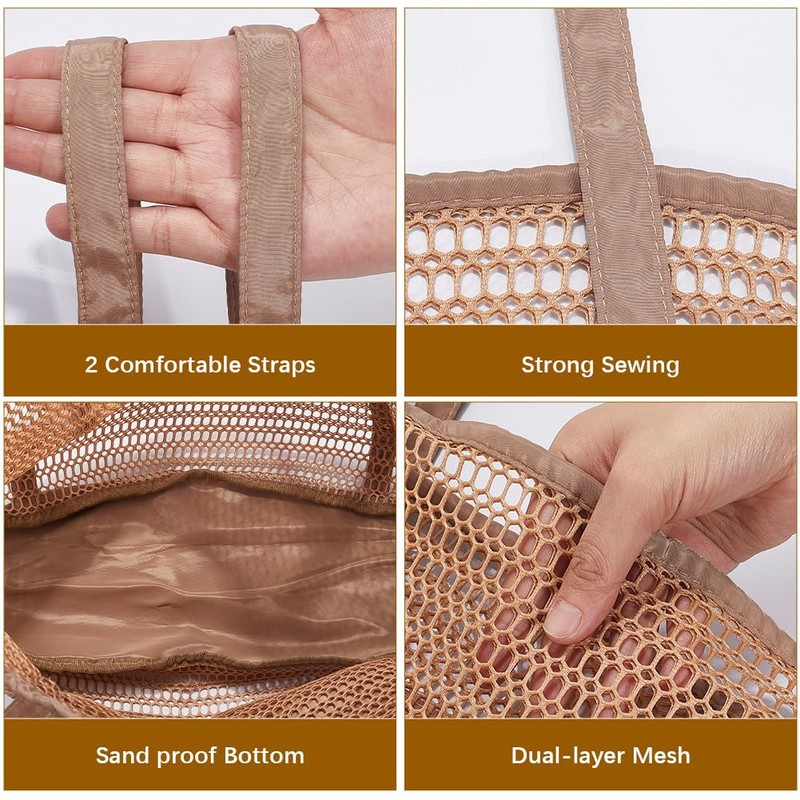 2 Comfortable Straps

Strong Sewing

Sand proof Bottom

Dual-layer Mesh