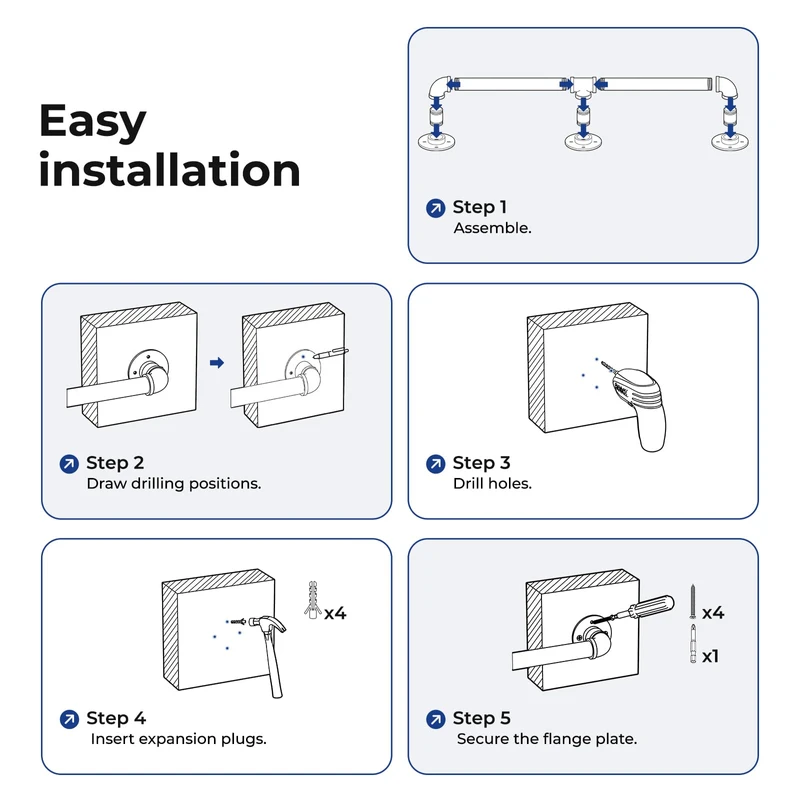 Easy installation

Step 1
Assemble.

Step 2
Draw drilling positions.

Step 3
Drill holes.

x4

Step 4
Insert expansion plugs.

x4

x1

Step 5
Secure the flange plate.