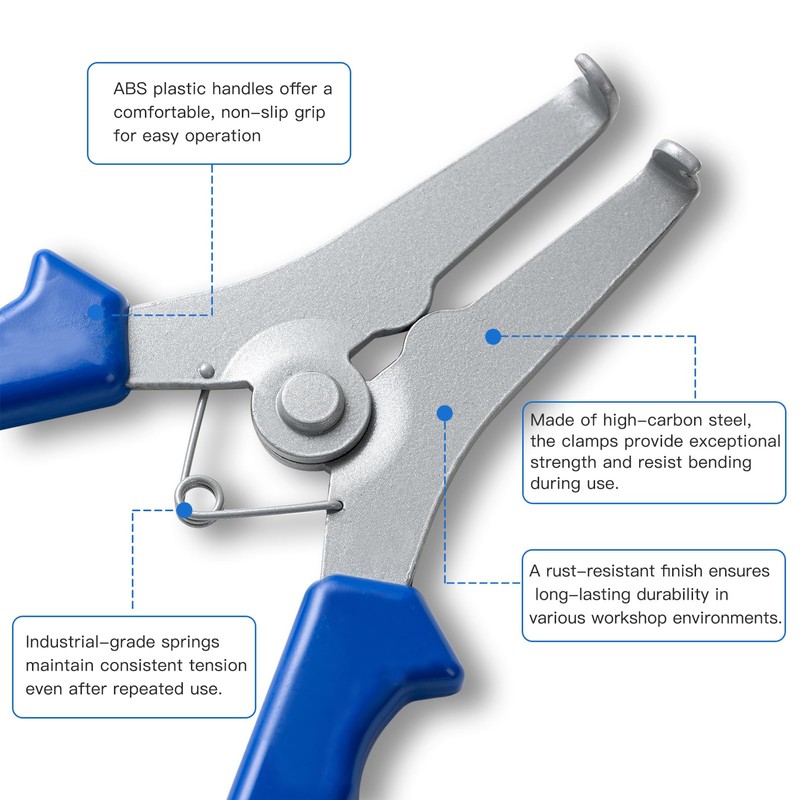 ABS plastic handles offer a comfortable, non-slip grip for easy operation

Made of high-carbon steel, the clamps provide exceptional strength and resist bending during use.

A rust-resistant finish ensures long-lasting durability in various workshop environments.

Industrial-grade springs maintain consistent tension even after repeated use.