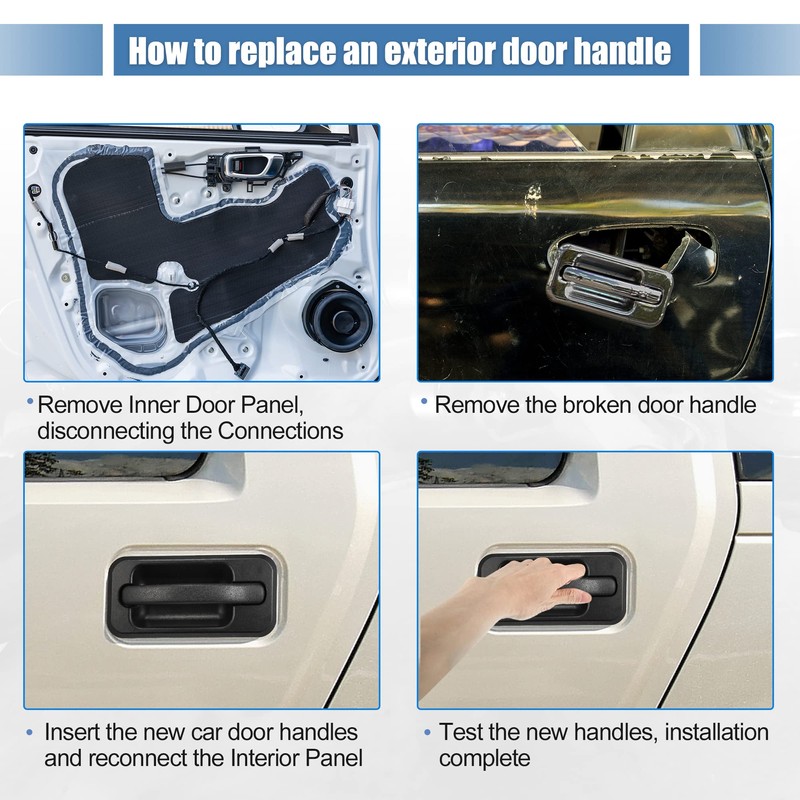 How to replace an exterior door handle

• Remove Inner Door Panel, disconnecting the Connections

• Remove the broken door handle

• Insert the new car door handles and reconnect the Interior Panel

• Test the new handles, installation complete