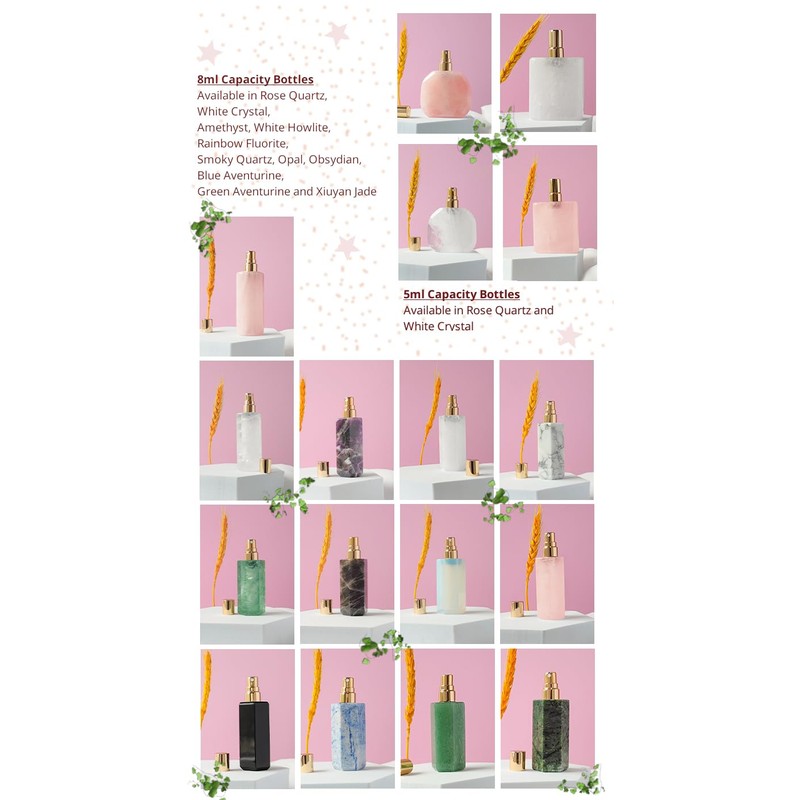 8ml Capacity Bottles
Available in Rose Quartz, White Crystal, Amethyst, White Howlite, Rainbow Fluorite, Smoky Quartz, Opal, Obsydian, Blue Aventurine, Green Aventurine and Xiuyan Jade

5ml Capacity Bottles
Available in Rose Quartz and White Crystal