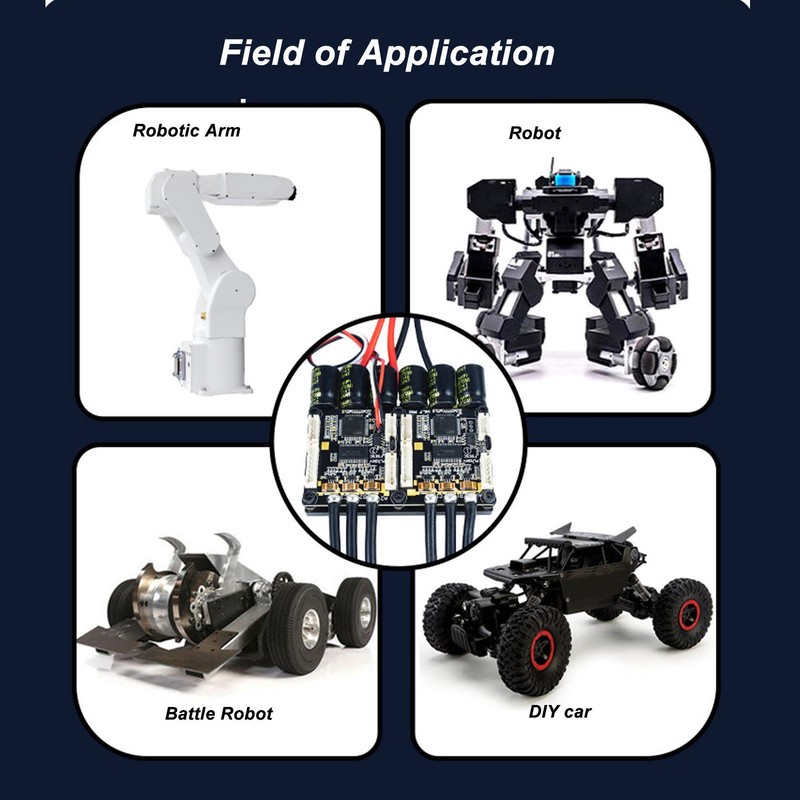 Field of Application

Robotic Arm

Robot

Battle Robot

DIY car