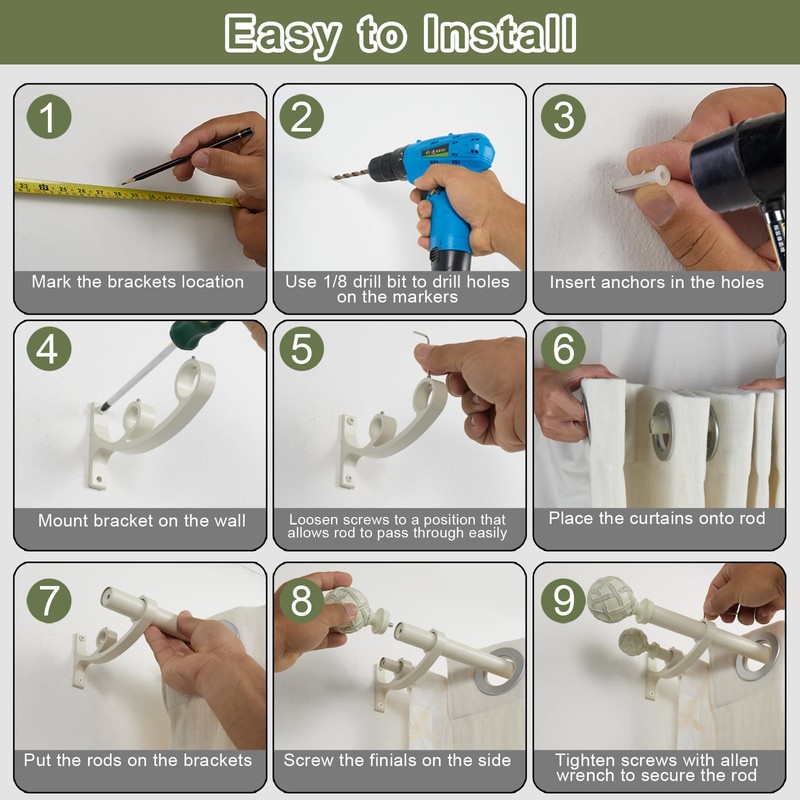 Easy to Install

1
Mark the brackets location

2
Use 1/8 drill bit to drill holes on the markers

3
Insert anchors in the holes

4
Mount bracket on the wall

5
Loosen screws to a position that allows rod to pass through easily

6
Place the curtains onto rod

7
Put the rods on the brackets

8
Screw the finials on the side

9
Tighten screws with allen wrench to secure the rod