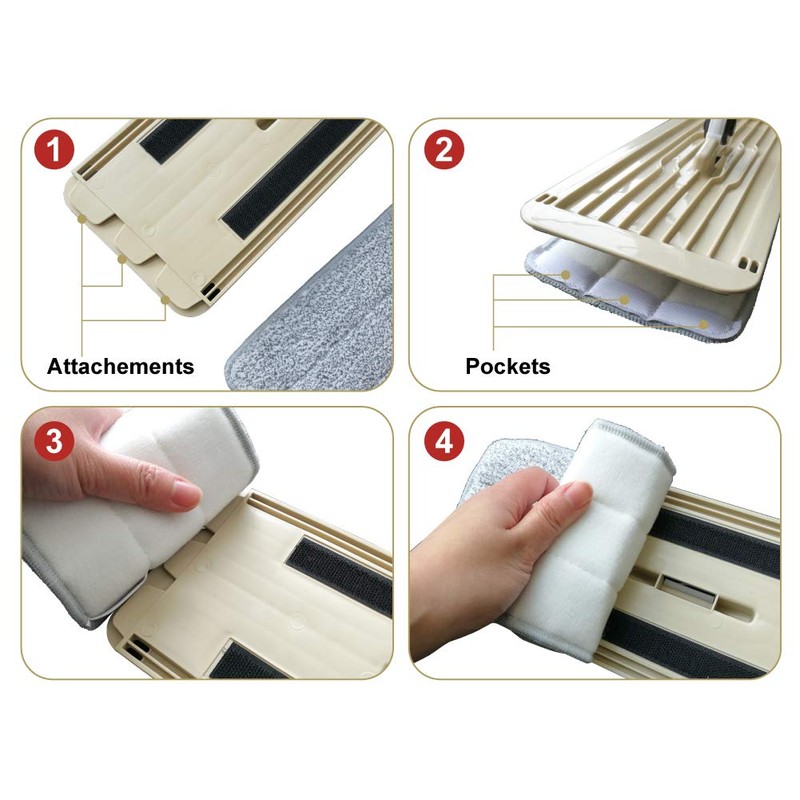 1

Attachements

2

Pockets

3

4