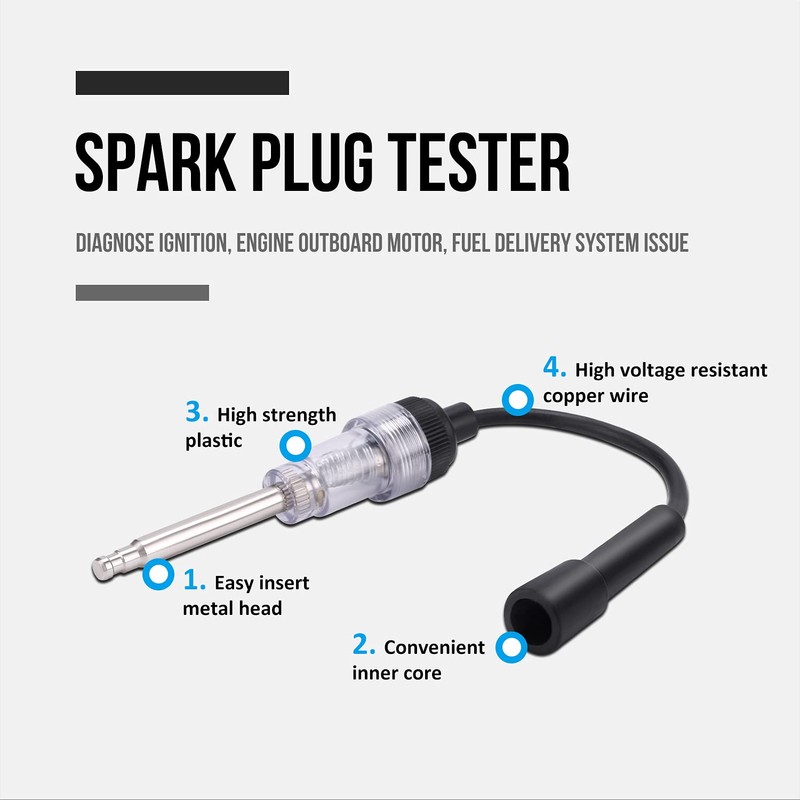 SPARK PLUG TESTER

DIAGNOSE IGNITION, ENGINE OUTBOARD MOTOR, FUEL DELIVERY SYSTEM ISSUE

4. High voltage resistant copper wire

3. High strength plastic

1. Easy insert metal head

2. Convenient inner core