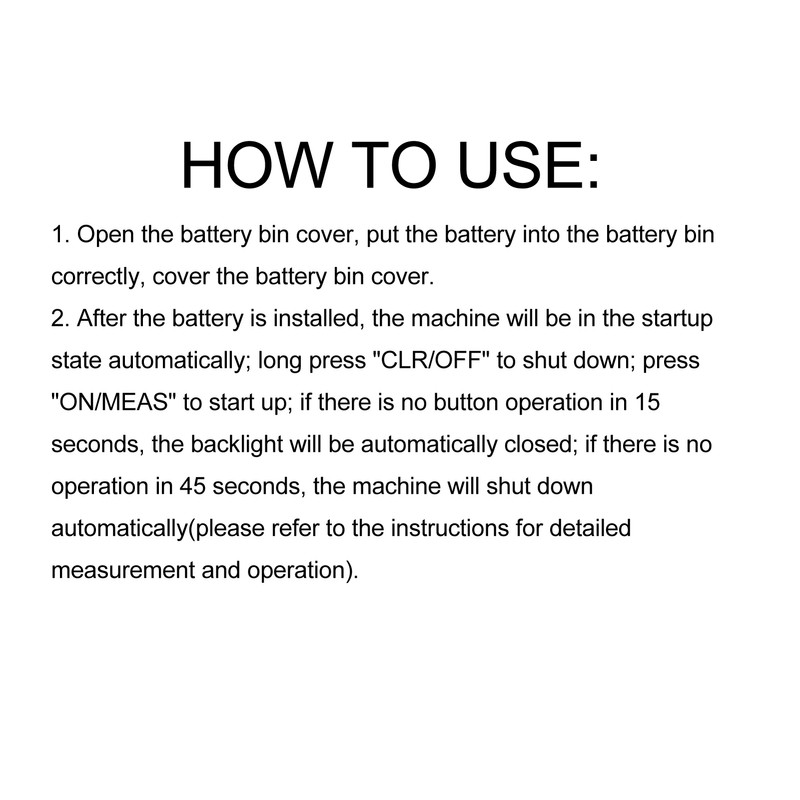 HOW TO USE:

1. Open the battery bin cover, put the battery into the battery bin correctly, cover the battery bin cover.
2. After the battery is installed, the machine will be in the startup state automatically; long press "CLR/OFF" to shut down; press "ON/MEAS" to start up; if there is no button operation in 15 seconds, the backlight will be automatically closed; if there is no operation in 45 seconds, the machine will shut down automatically(please refer to the instructions for detailed measurement and operation).