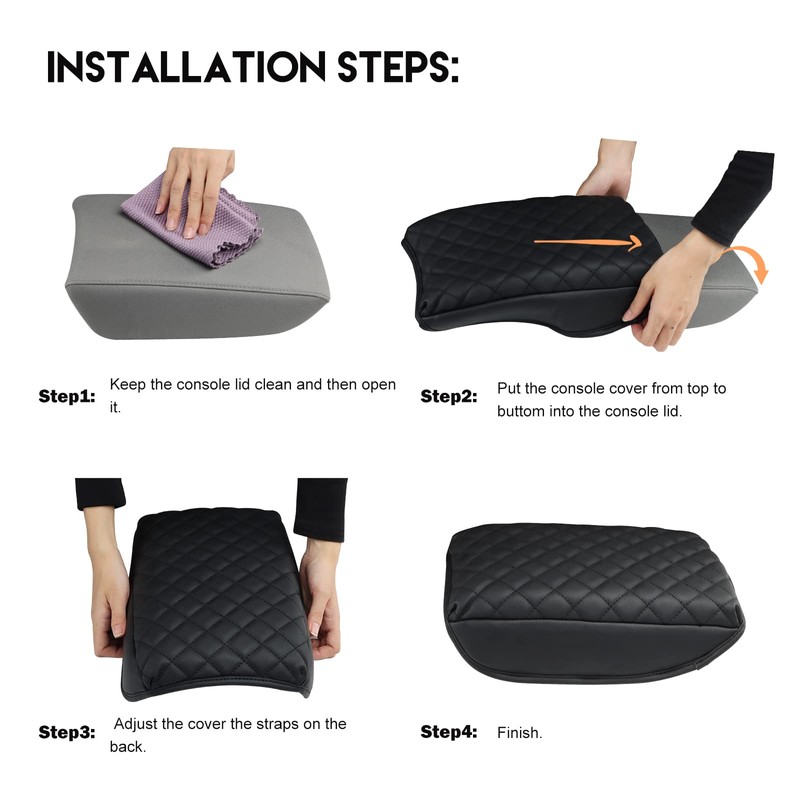 INSTALLATION STEPS:

Step1: Keep the console lid clean and then open it.

Step2: Put the console cover from top to buttom into the console lid.

Step3: Adjust the cover the straps on the back.

Step4: Finish.