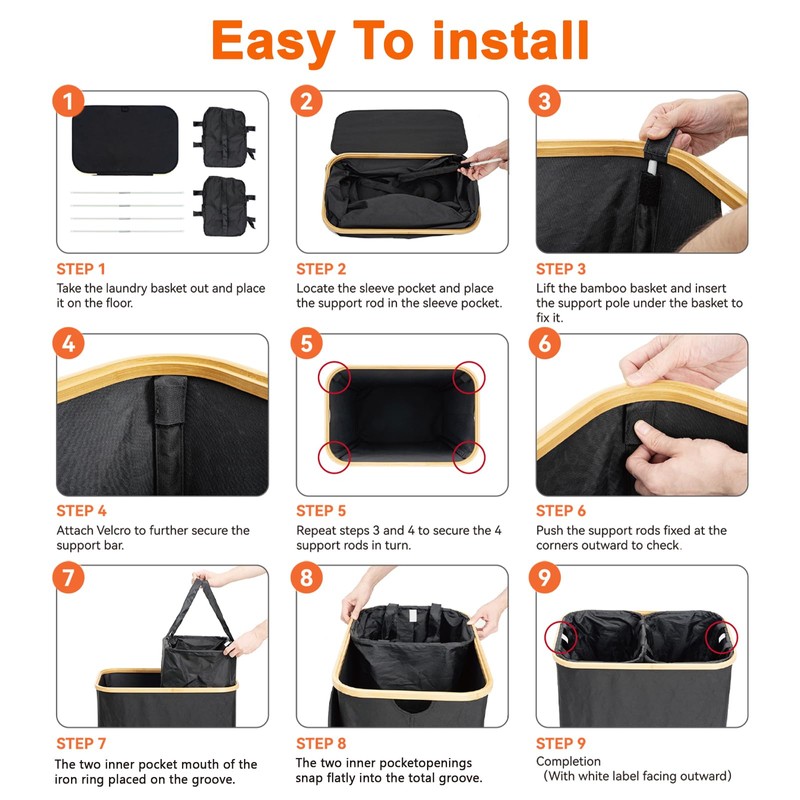 Easy To install

1

STEP 1
Take the laundry basket out and place it on the floor.

2

STEP 2
Locate the sleeve pocket and place the support rod in the sleeve pocket.

3

STEP 3
Lift the bamboo basket and insert the support pole under the basket to fix it.

4

STEP 4
Attach Velcro to further secure the support bar.

5

STEP 5
Repeat steps 3 and 4 to secure the 4 support rods in turn.

6

STEP 6
Push the support rods fixed at the corners outward to check.

7

STEP 7
The two inner pocket mouth of the iron ring placed on the groove.

8

STEP 8
The two inner pocketopenings snap flatly into the total groove.

9

STEP 9
Completion
(With white label facing outward)