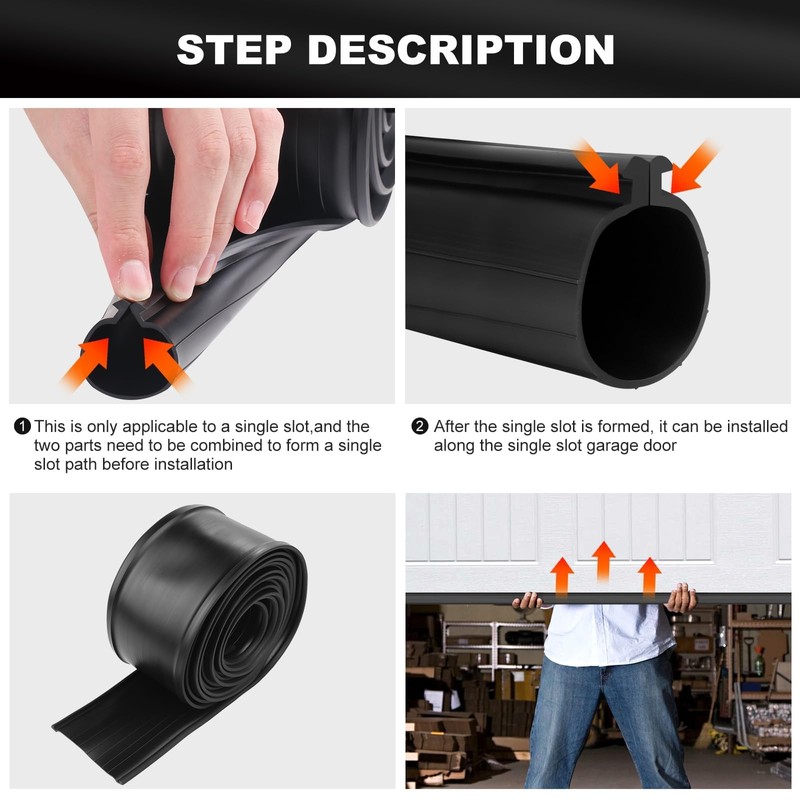 STEP DESCRIPTION

❶ This is only applicable to a single slot,and the two parts need to be combined to form a single slot path before installation

❷ After the single slot is formed, it can be installed along the single slot garage door