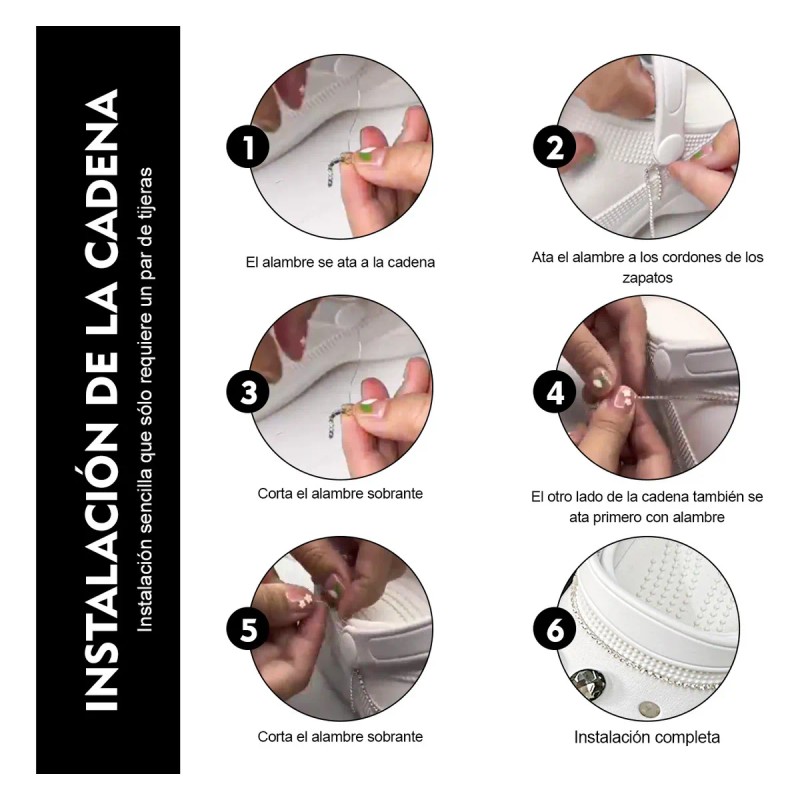 INSTALACIÓN DE LA CADENA

Instalación sencilla que sólo requiere un par de tijeras

1

El alambre se ata a la cadena

2

Ata el alambre a los cordones de los zapatos

3

Corta el alambre sobrante

4

El otro lado de la cadena también se ata primero con alambre

5

Corta el alambre sobrante

6

Instalación completa