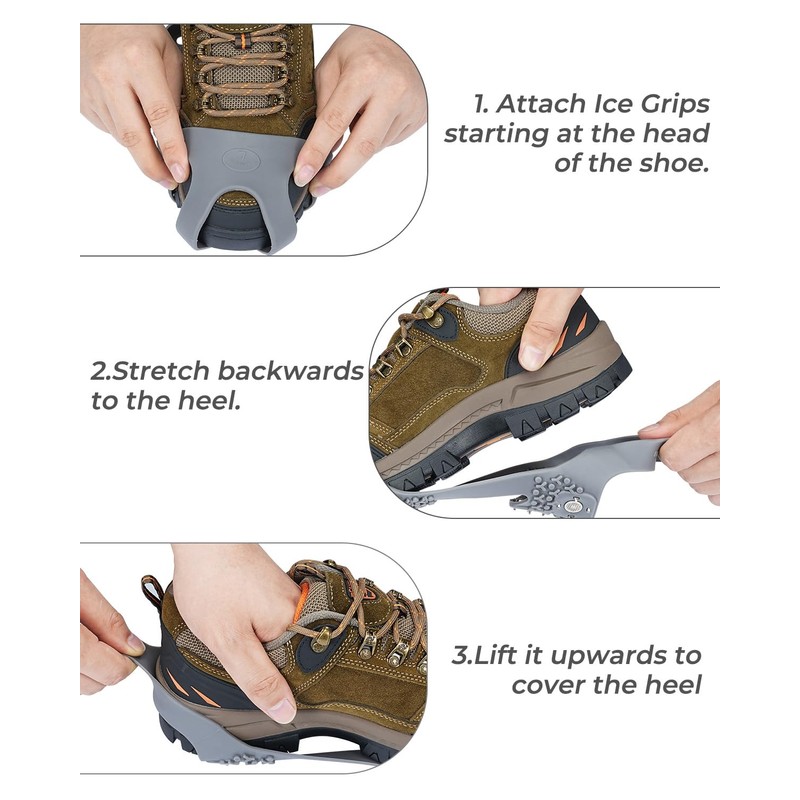 1. Attach Ice Grips starting at the head of the shoe.

2.Stretch backwards to the heel.

3.Lift it upwards to cover the heel