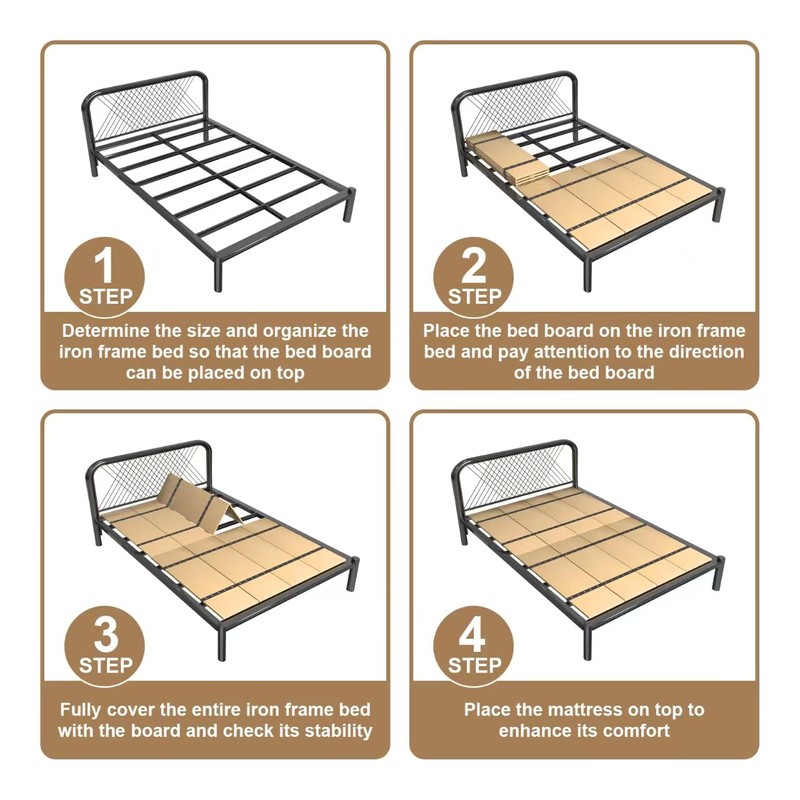 1
STEP

Determine the size and organize the iron frame bed so that the bed board can be placed on top

2
STEP

Place the bed board on the iron frame bed and pay attention to the direction of the bed board

3
STEP

Fully cover the entire iron frame bed with the board and check its stability

4
STEP

Place the mattress on top to enhance its comfort