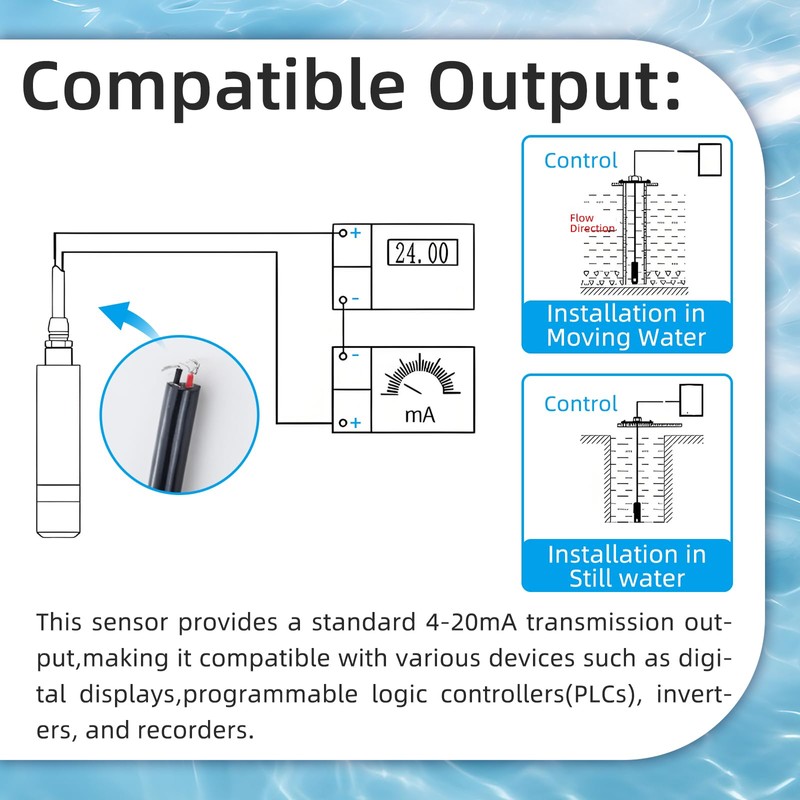 Compatible Output:

+
24.00
-
-
mA
+

Control
Flow Direction
Installation in Moving Water

Control
Installation in Still water

This sensor provides a standard 4-20mA transmission output,making it compatible with various devices such as digital displays,programmable logic controllers(PLCs), inverters, and recorders.