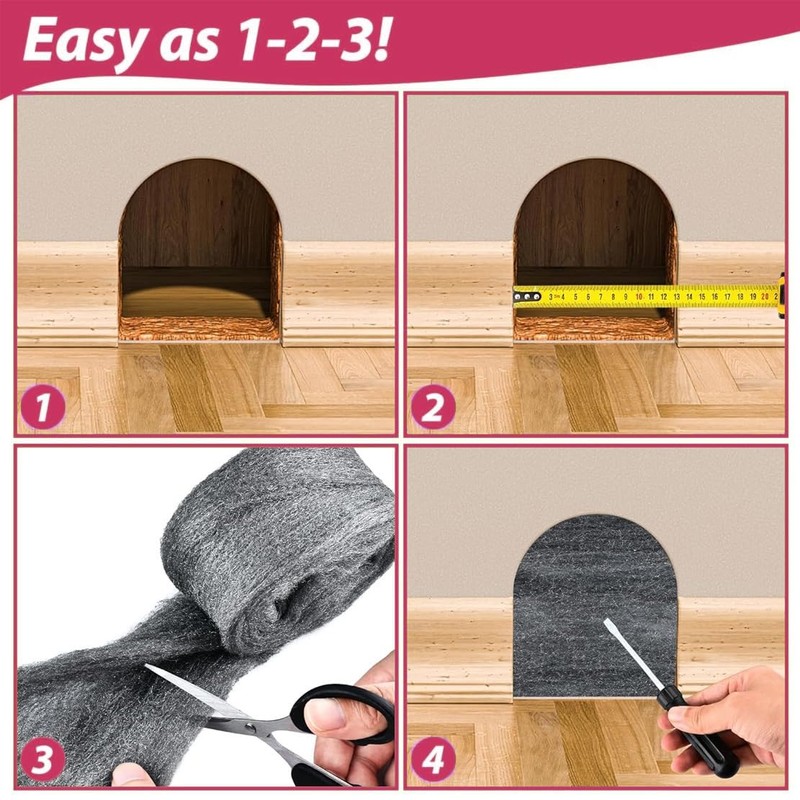 Easy as 1-2-3!

1

3 4 5 6 7 8 9 10 11 12 13 14 15 16 17 18 19 20 2

2

3

4