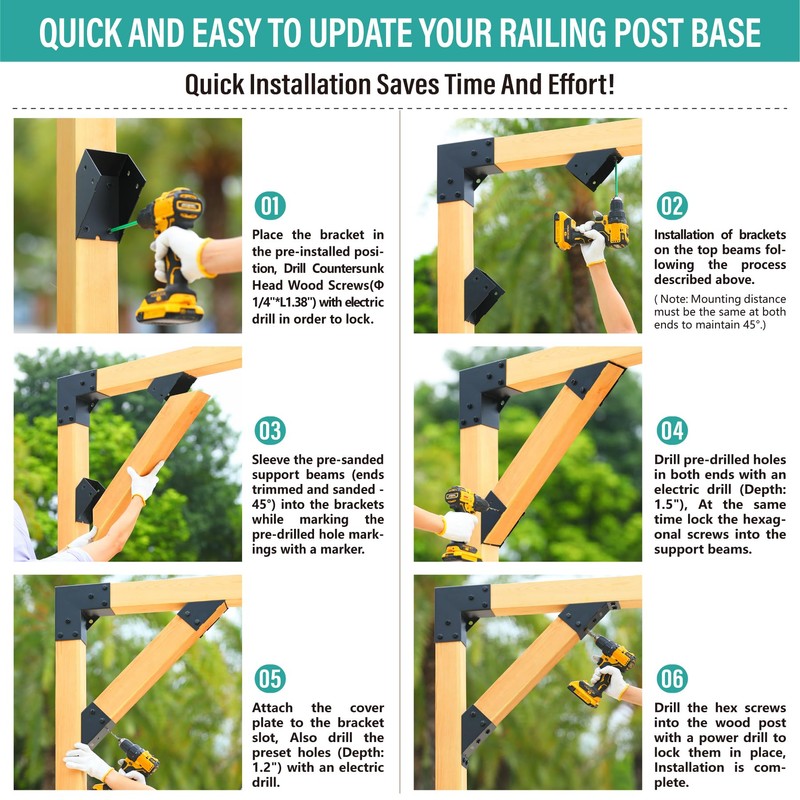 QUICK AND EASY TO UPDATE YOUR RAILING POST BASE

Quick Installation Saves Time And Effort!

01

Place the bracket in the pre-installed position, Drill Countersunk Head Wood Screws(Φ 1/4"*L1.38") with electric drill in order to lock.

02

Installation of brackets on the top beams following the process described above.

( Note: Mounting distance must be the same at both ends to maintain 45°.)

03

Sleeve the pre-sanded support beams (ends trimmed and sanded - 45°) into the brackets while marking the pre-drilled hole markings with a marker.

04

Drill pre-drilled holes in both ends with an electric drill (Depth: 1.5"), At the same time lock the hexagonal screws into the support beams.

05

Attach the cover plate to the bracket slot, Also drill the preset holes (Depth: 1.2") with an electric drill.

06

Drill the hex screws into the wood post with a power drill to lock them in place, Installation is complete.