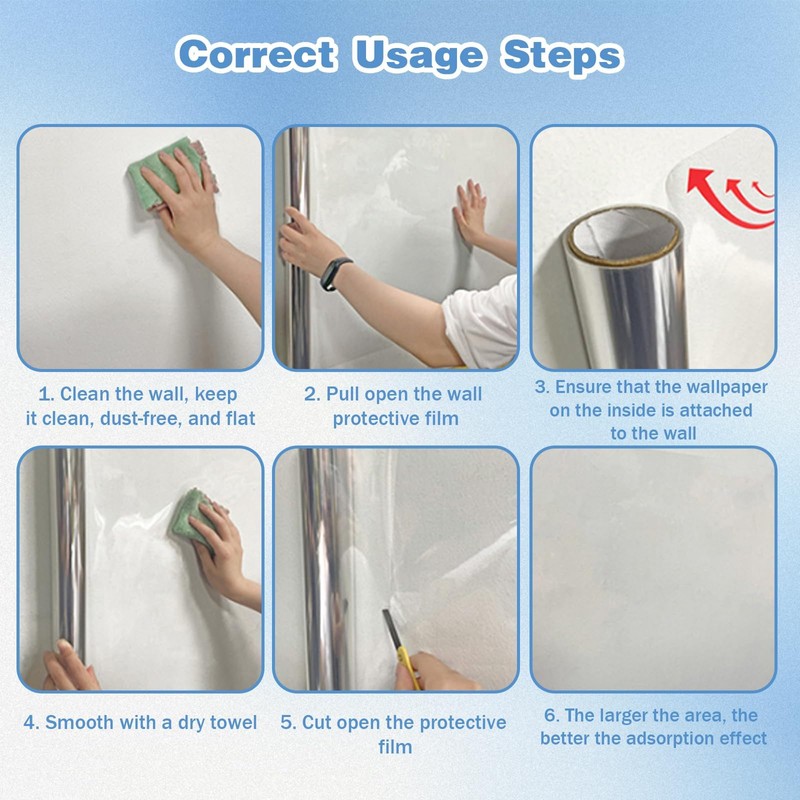 Correct Usage Steps

1. Clean the wall, keep it clean, dust-free, and flat

2. Pull open the wall protective film

3. Ensure that the wallpaper on the inside is attached to the wall

4. Smooth with a dry towel

5. Cut open the protective film

6. The larger the area, the better the adsorption effect