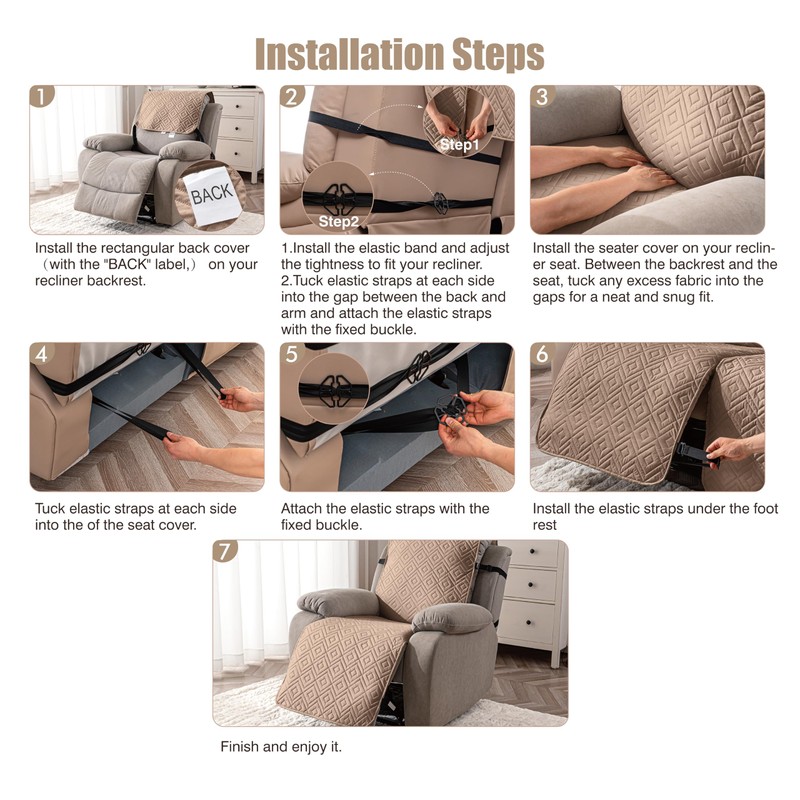 Installation Steps

1

BACK

Install the rectangular back cover （with the "BACK" label,） on your recliner backrest.

2

Step1

Step2

1.Install the elastic band and adjust the tightness to fit your recliner.
2.Tuck elastic straps at each side into the gap between the back and arm and attach the elastic straps with the fixed buckle.

3

Install the seater cover on your recliner seat. Between the backrest and the seat, tuck any excess fabric into the gaps for a neat and snug fit.

4

Tuck elastic straps at each side into the of the seat cover.

5

Attach the elastic straps with the fixed buckle.

6

Install the elastic straps under the foot rest

7

Finish and enjoy it.