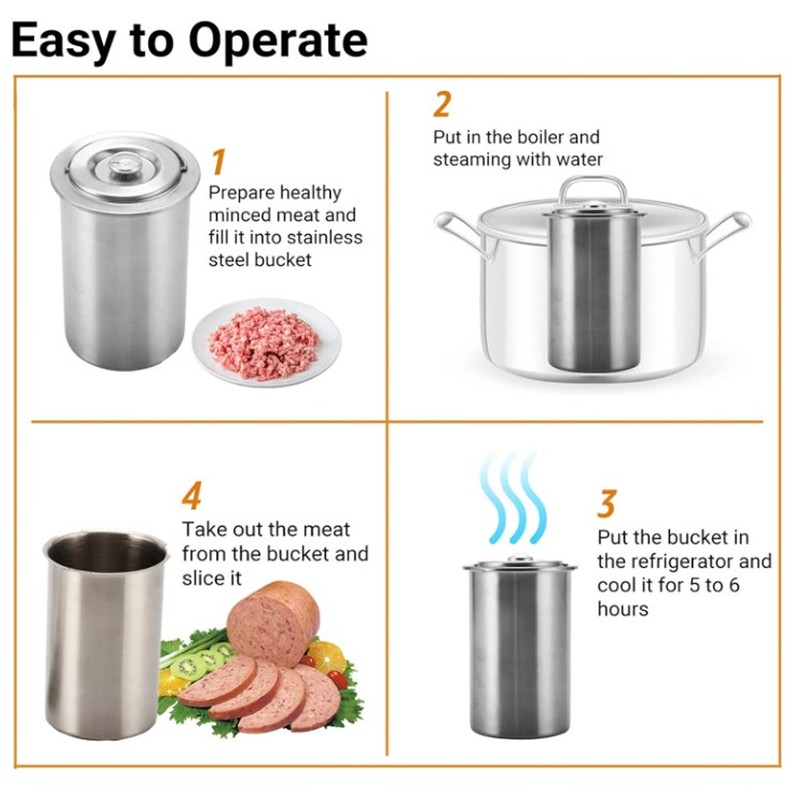 Easy to Operate

1
Prepare healthy minced meat and fill it into stainless steel bucket

2
Put in the boiler and steaming with water

4
Take out the meat from the bucket and slice it

3
Put the bucket in the refrigerator and cool it for 5 to 6 hours