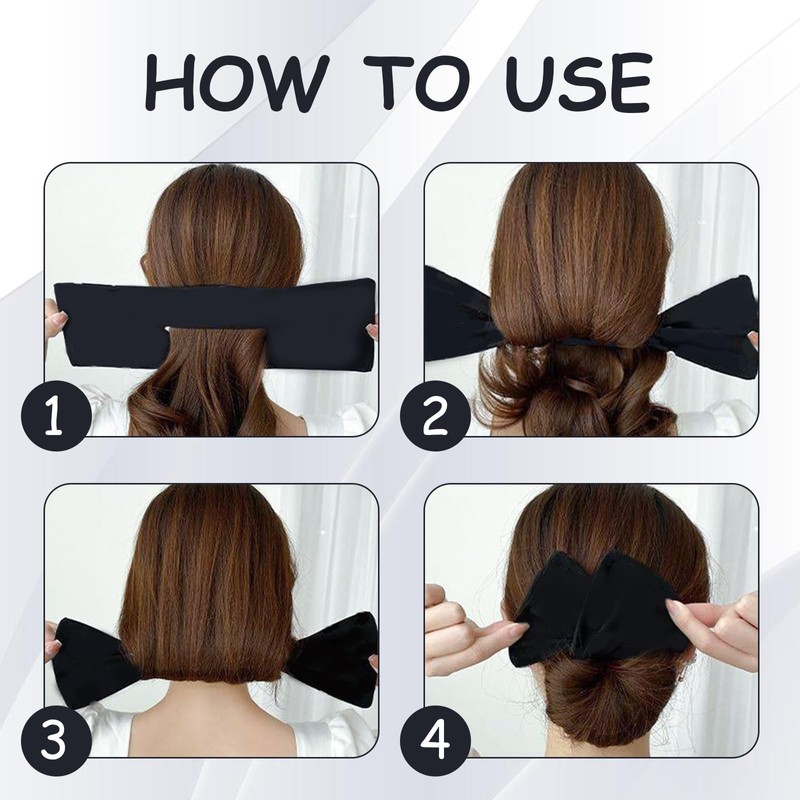 HOW TO USE

1

2

3

4