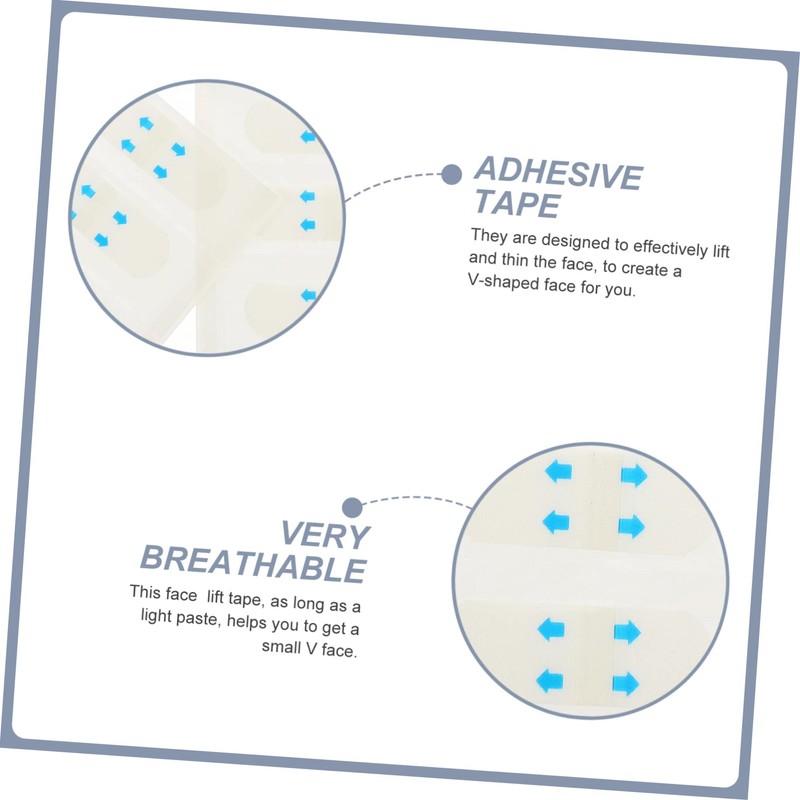 ADHESIVE TAPE

They are designed to effectively lift and thin the face, to create a V-shaped face for you.

VERY BREATHABLE

This face lift tape, as long as a light paste, helps you to get a small V face.