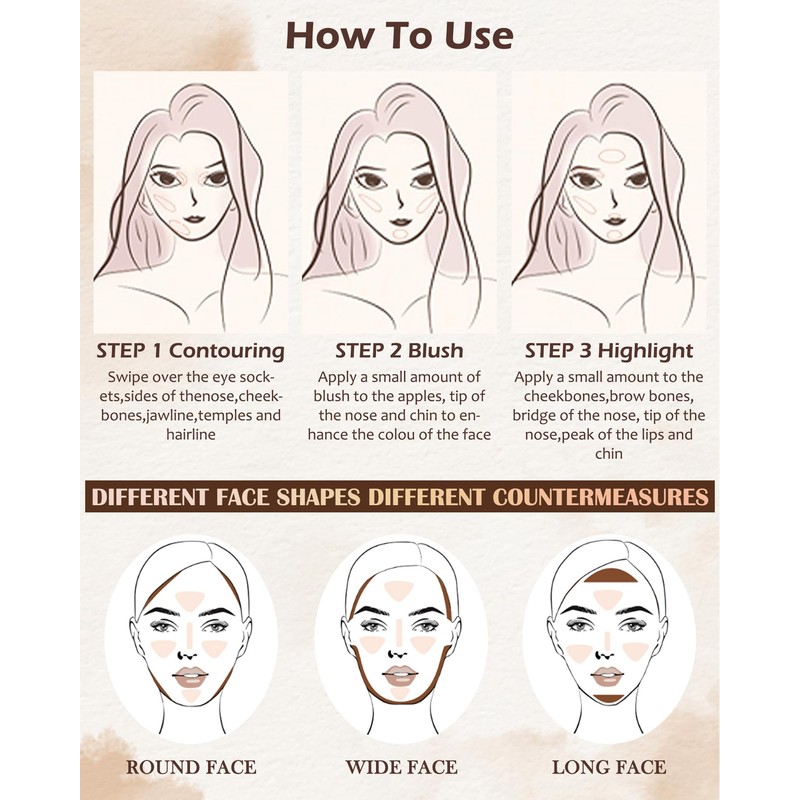 How To Use

STEP 1 Contouring

Swipe over the eye sockets,sides of thenose,cheekbones,jawline,temples and hairline

STEP 2 Blush

Apply a small amount of blush to the apples, tip of the nose and chin to enhance the colou of the face

STEP 3 Highlight

Apply a small amount to the cheekbones,brow bones, bridge of the nose, tip of the nose,peak of the lips and chin

DIFFERENT FACE SHAPES DIFFERENT COUNTERMEASURES

ROUND FACE

WIDE FACE

LONG FACE