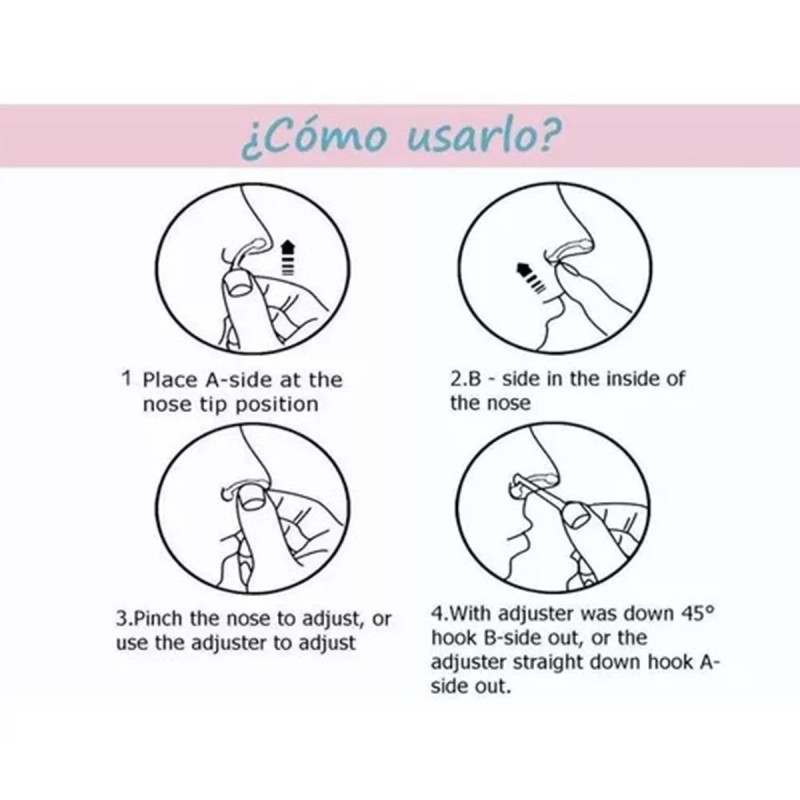 ¿Cómo usarlo?

1 Place A-side at the nose tip position

2.B - side in the inside of the nose

3.Pinch the nose to adjust, or use the adjuster to adjust

4.With adjuster was down 45° hook B-side out, or the adjuster straight down hook A-side out.