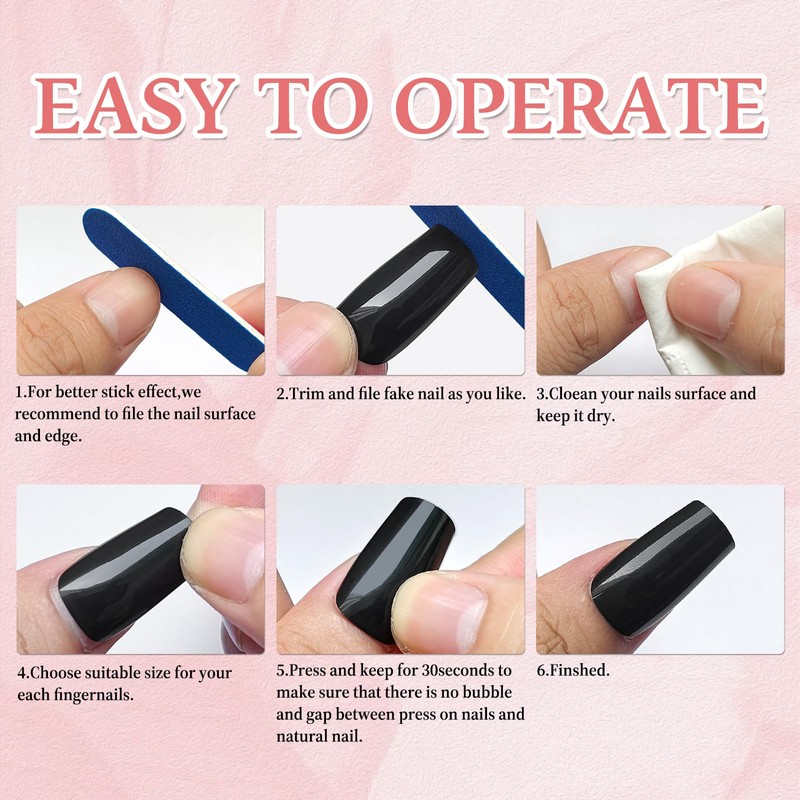 EASY TO OPERATE

1.For better stick effect,we recommend to file the nail surface and edge.

2.Trim and file fake nail as you like.

3.Cloean your nails surface and keep it dry.

4.Choose suitable size for your each fingernails.

5.Press and keep for 30seconds to make sure that there is no bubble and gap between press on nails and natural nail.

6.Finshed.