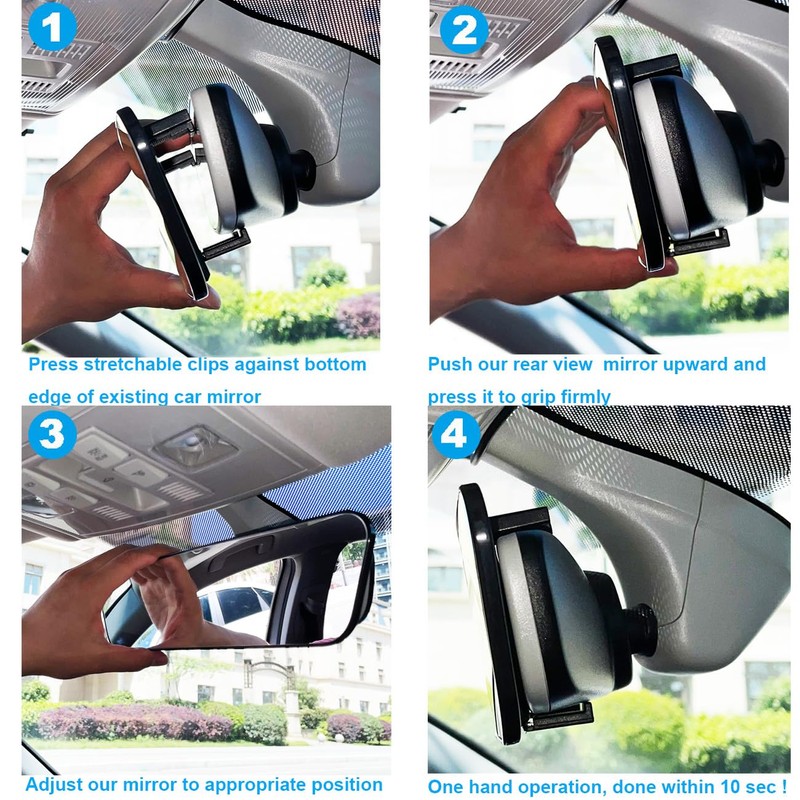 1

Press stretchable clips against bottom edge of existing car mirror

2

Push our rear view mirror upward and press it to grip firmly

3

Adjust our mirror to appropriate position

4

One hand operation, done within 10 sec !