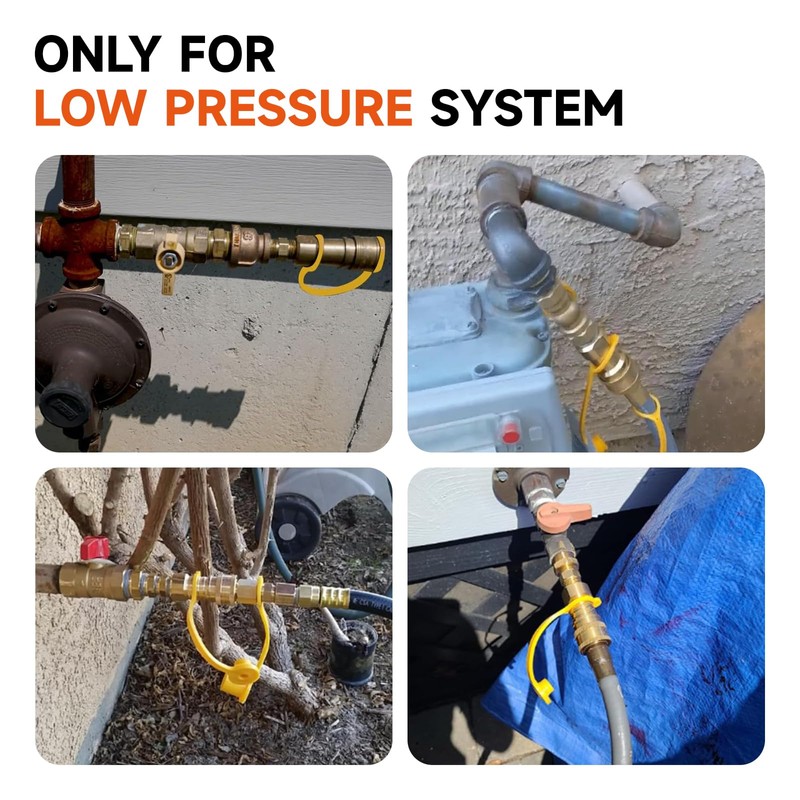 ONLY FOR
LOW PRESSURE SYSTEM