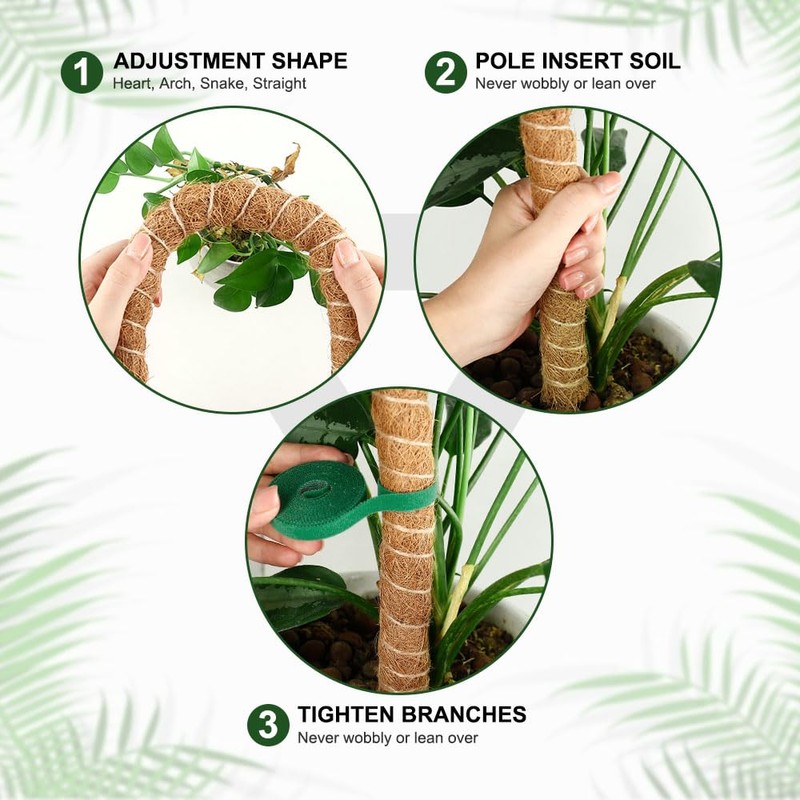 1 ADJUSTMENT SHAPE
Heart, Arch, Snake, Straight

2 POLE INSERT SOIL
Never wobbly or lean over

3 TIGHTEN BRANCHES
Never wobbly or lean over