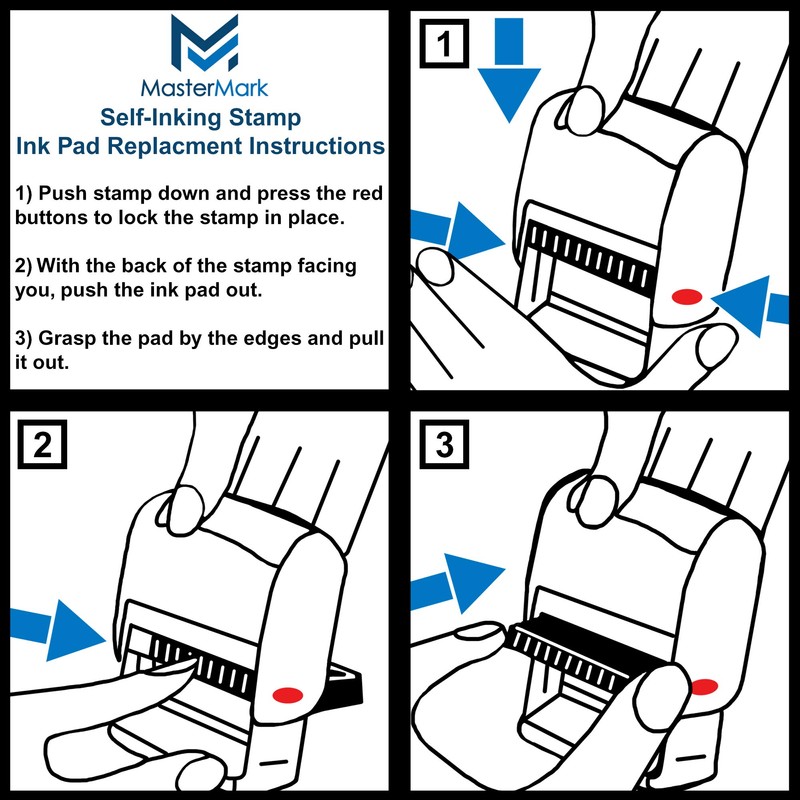 MasterMark

Self-Inking Stamp
Ink Pad Replacment Instructions

1) Push stamp down and press the red buttons to lock the stamp in place.

2) With the back of the stamp facing you, push the ink pad out.

3) Grasp the pad by the edges and pull it out.

1

2

3