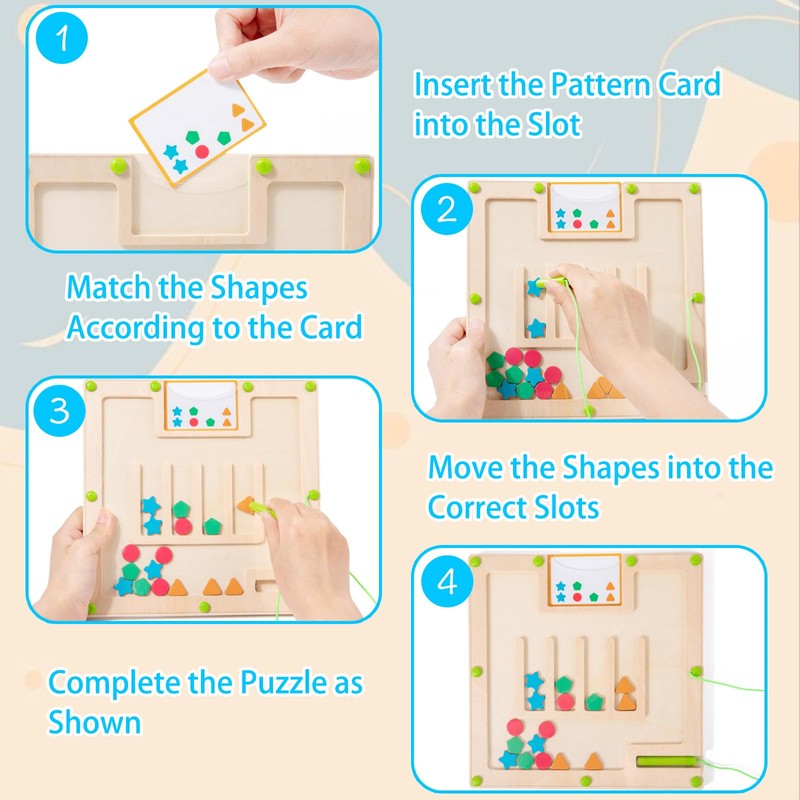 1

Insert the Pattern Card into the Slot

2

Match the Shapes According to the Card

3

Move the Shapes into the Correct Slots

4

Complete the Puzzle as Shown