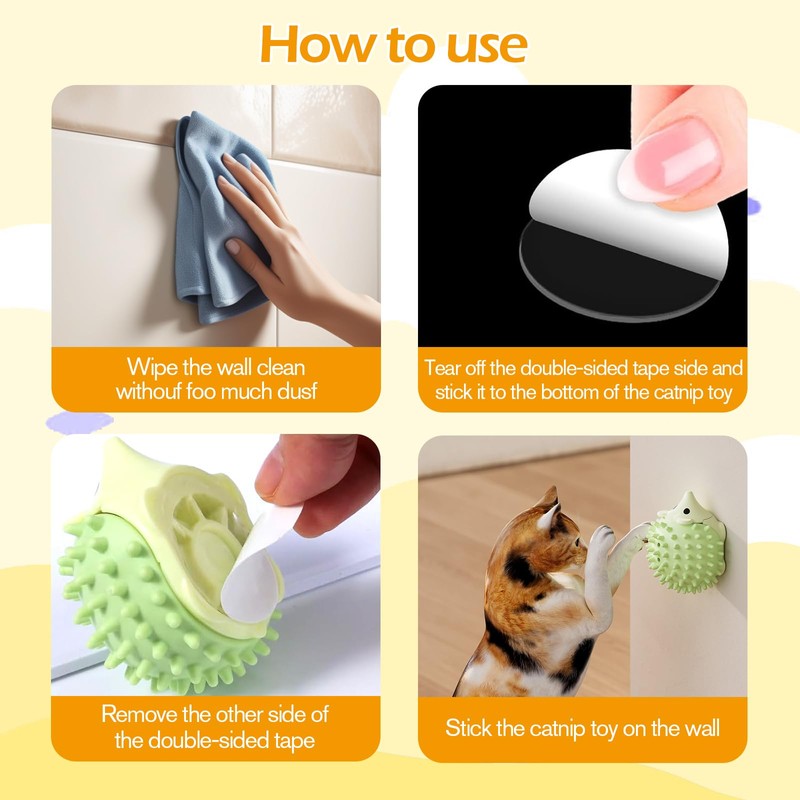 How to use

Wipe the wall clean withouf foo much dusf

Tear off the double-sided tape side and stick it to the bottom of the catnip toy

Remove the other side of the double-sided tape

Stick the catnip toy on the wall