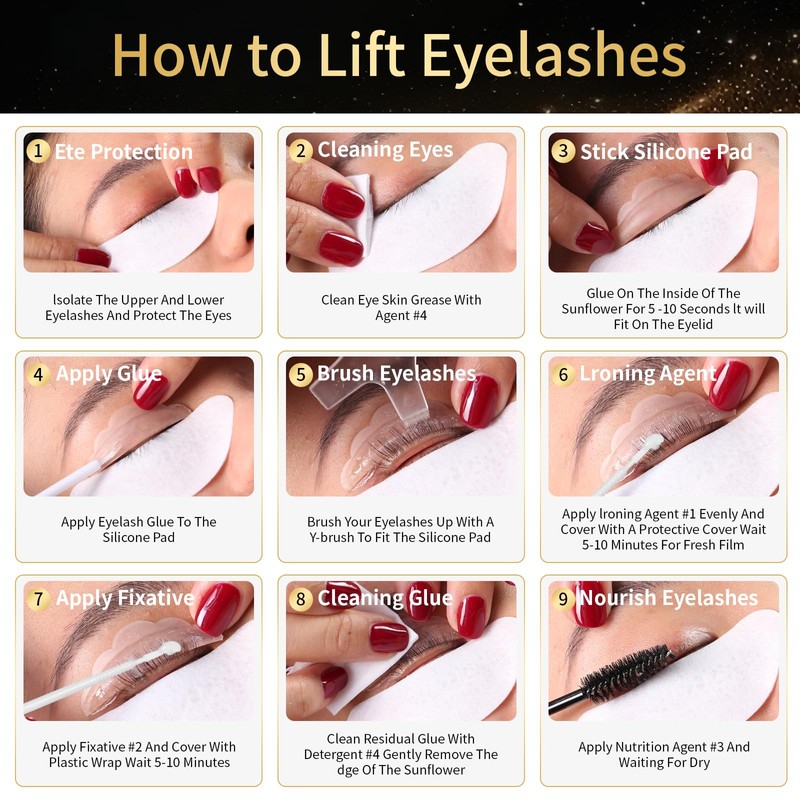 How to Lift Eyelashes

1 Ete Protection

lsolate The Upper And Lower Eyelashes And Protect The Eyes

2 Cleaning Eyes

Clean Eye Skin Grease With Agent #4

3 Stick Silicone Pad

Glue On The Inside Of The Sunflower For 5 -10 Seconds lt will Fit On The Eyelid

4 Apply Glue

Apply Eyelash Glue To The Silicone Pad

5 Brush Eyelashes

Brush Your Eyelashes Up With A Y-brush To Fit The Silicone Pad

6 Lroning Agent

Apply lroning Agent #1 Evenly And Cover With A Protective Cover Wait 5-10 Minutes For Fresh Film

7 Apply Fixative

Apply Fixative #2 And Cover With Plastic Wrap Wait 5-10 Minutes

8 Cleaning Glue

Clean Residual Glue With Detergent #4 Gently Remove The dge Of The Sunflower

9 Nourish Eyelashes

Apply Nutrition Agent #3 And Waiting For Dry