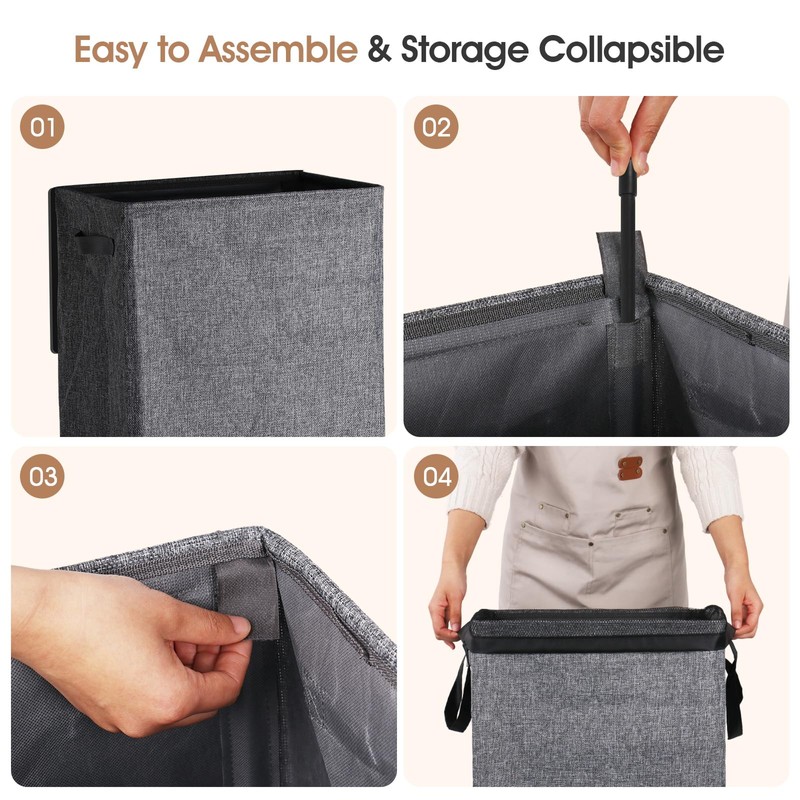 Easy to Assemble & Storage Collapsible

01

02

03

04