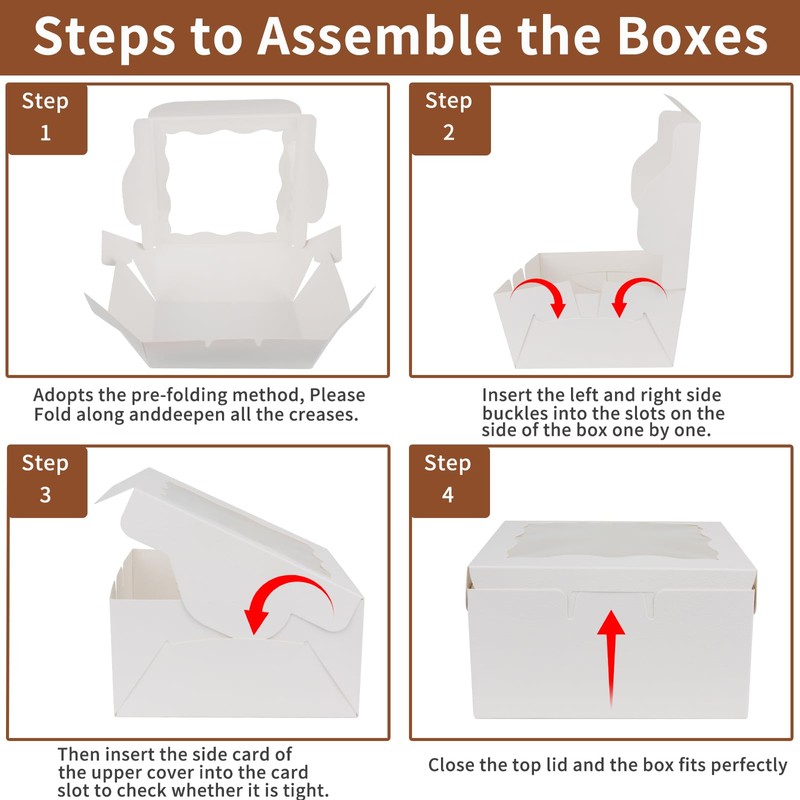 Steps to Assemble the Boxes

Step 1

Adopts the pre-folding method, Please Fold along anddeepen all the creases.

Step 2

Insert the left and right side buckles into the slots on the side of the box one by one.

Step 3

Then insert the side card of the upper cover into the card slot to check whether it is tight.

Step 4

Close the top lid and the box fits perfectly