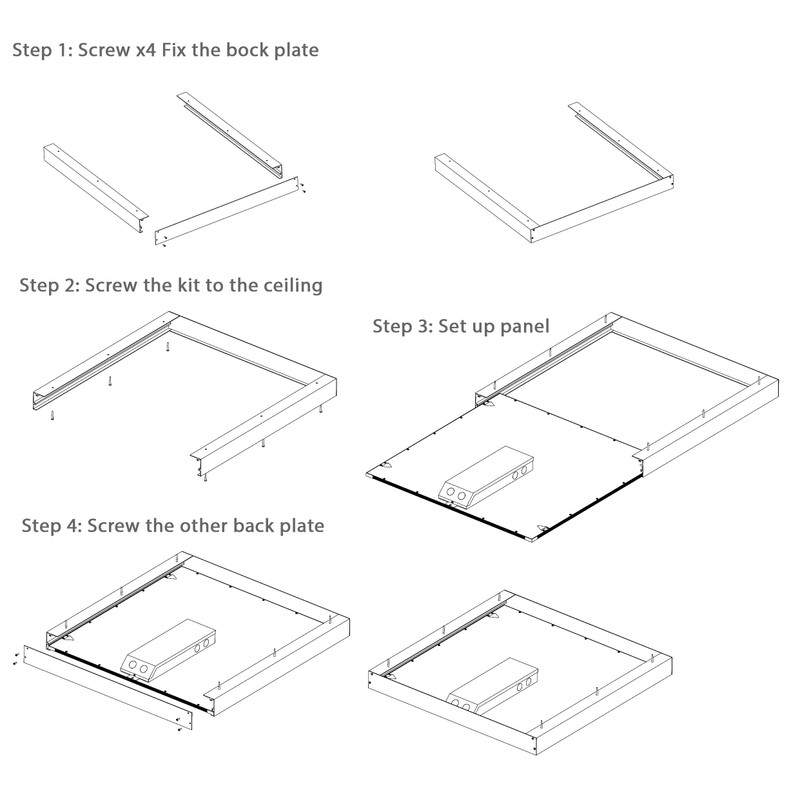 Step 1: Screw x4 Fix the bock plate

Step 2: Screw the kit to the ceiling

Step 3: Set up panel

Step 4: Screw the other back plate