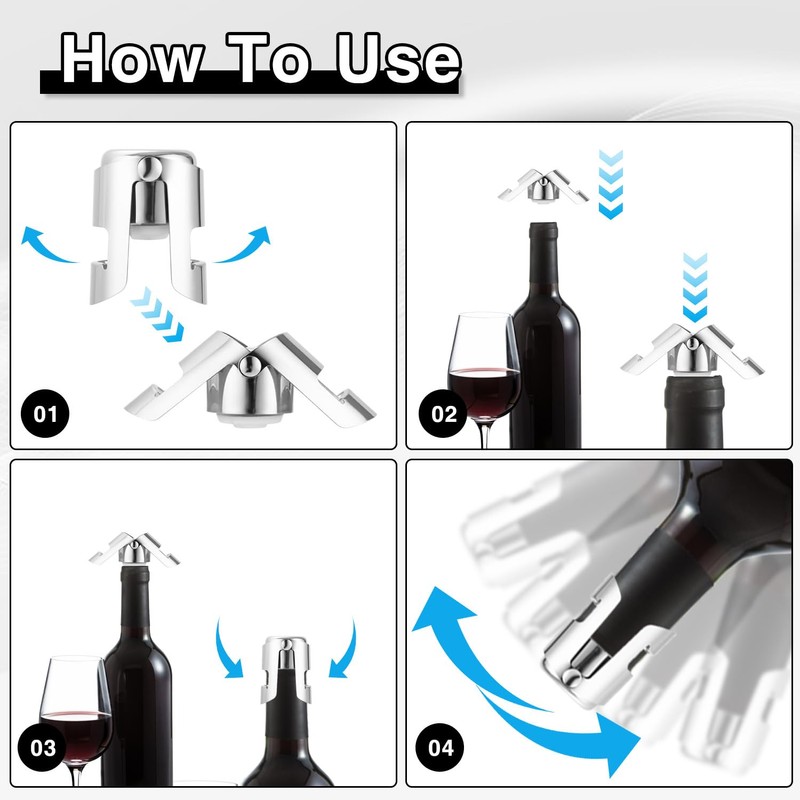 How To Use

01

02

03

04