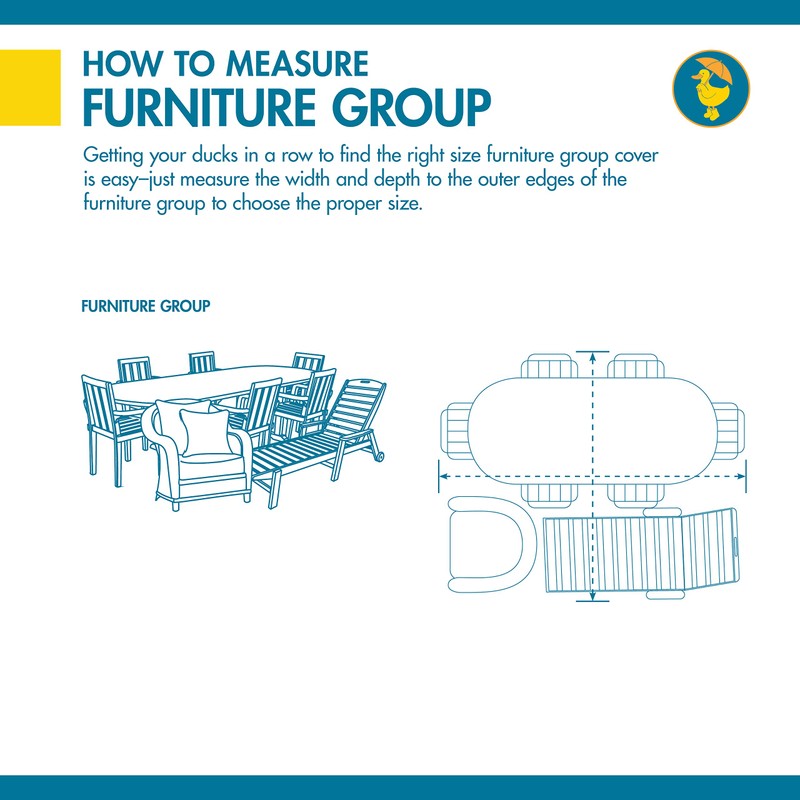 HOW TO MEASURE
FURNITURE GROUP

Getting your ducks in a row to find the right size furniture group cover is easy–just measure the width and depth to the outer edges of the furniture group to choose the proper size.

FURNITURE GROUP