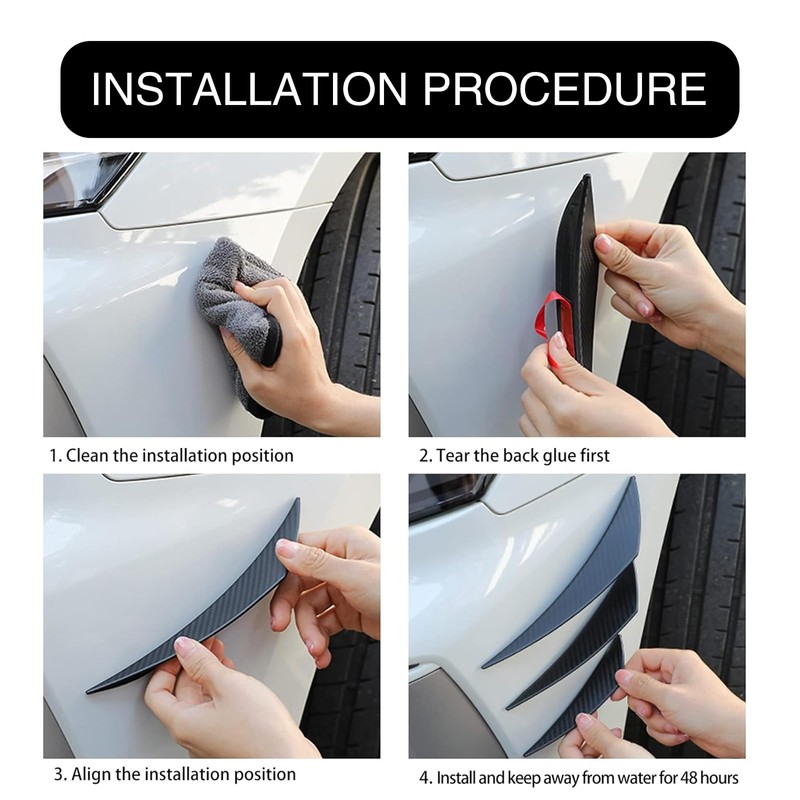 INSTALLATION PROCEDURE

1. Clean the installation position

2. Tear the back glue first

3. Align the installation position

4. Install and keep away from water for 48 hours