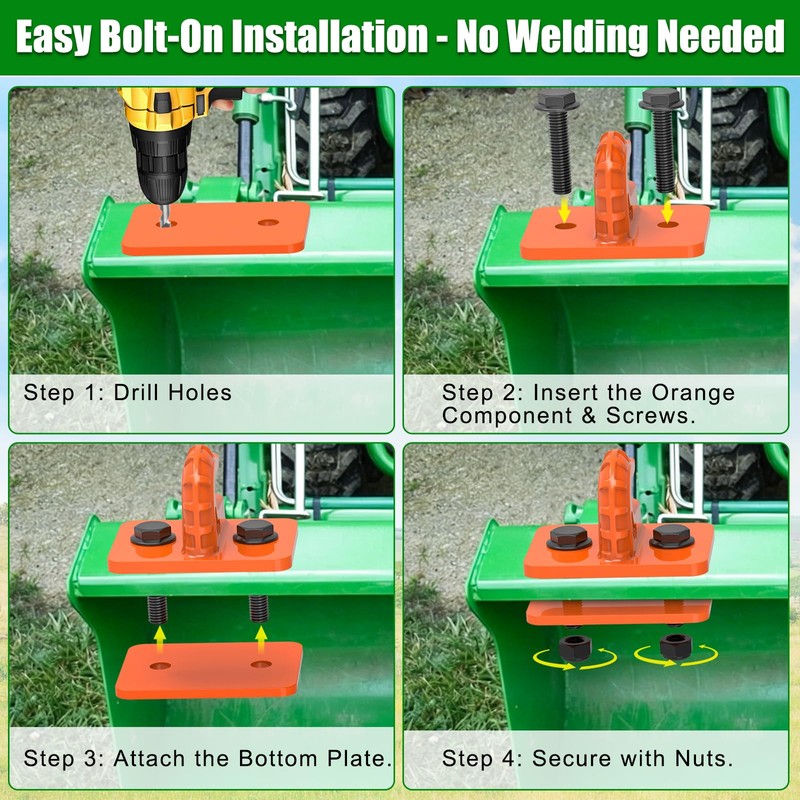 Easy Bolt-On Installation - No Welding Needed

Step 1: Drill Holes

Step 2: Insert the Orange Component & Screws.

Step 3: Attach the Bottom Plate.

Step 4: Secure with Nuts.